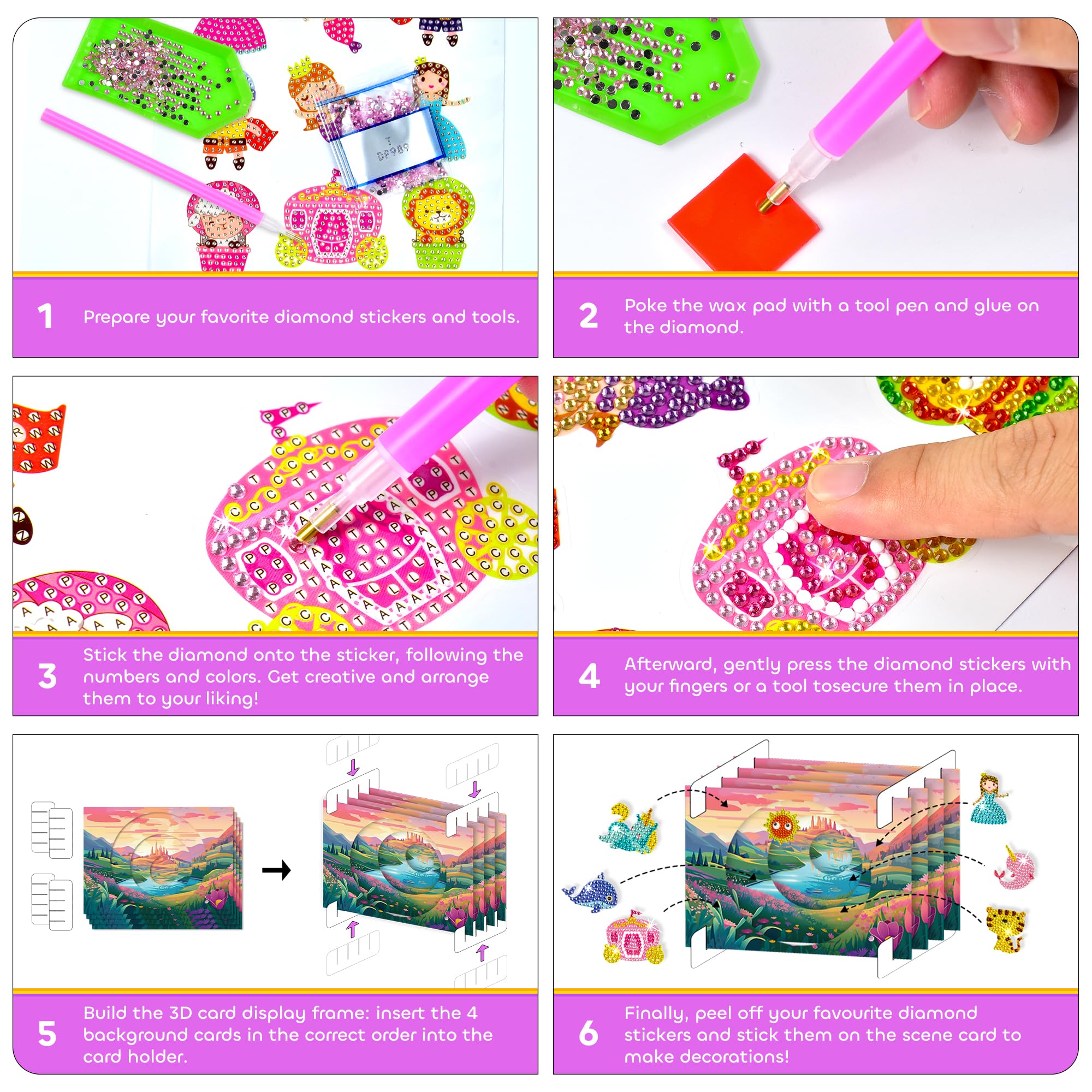 T
DP989

1 Prepare your favorite diamond stickers and tools.

2 Poke the wax pad with a tool pen and glue on the diamond.

3 Stick the diamond onto the sticker, following the numbers and colors. Get creative and arrange them to your liking!

4 Afterward, gently press the diamond stickers with your fingers or a tool tosecure them in place.

5 Build the 3D card display frame: insert the 4 background cards in the correct order into the card holder.

6 Finally, peel off your favourite diamond stickers and stick them on the scene card to make decorations!