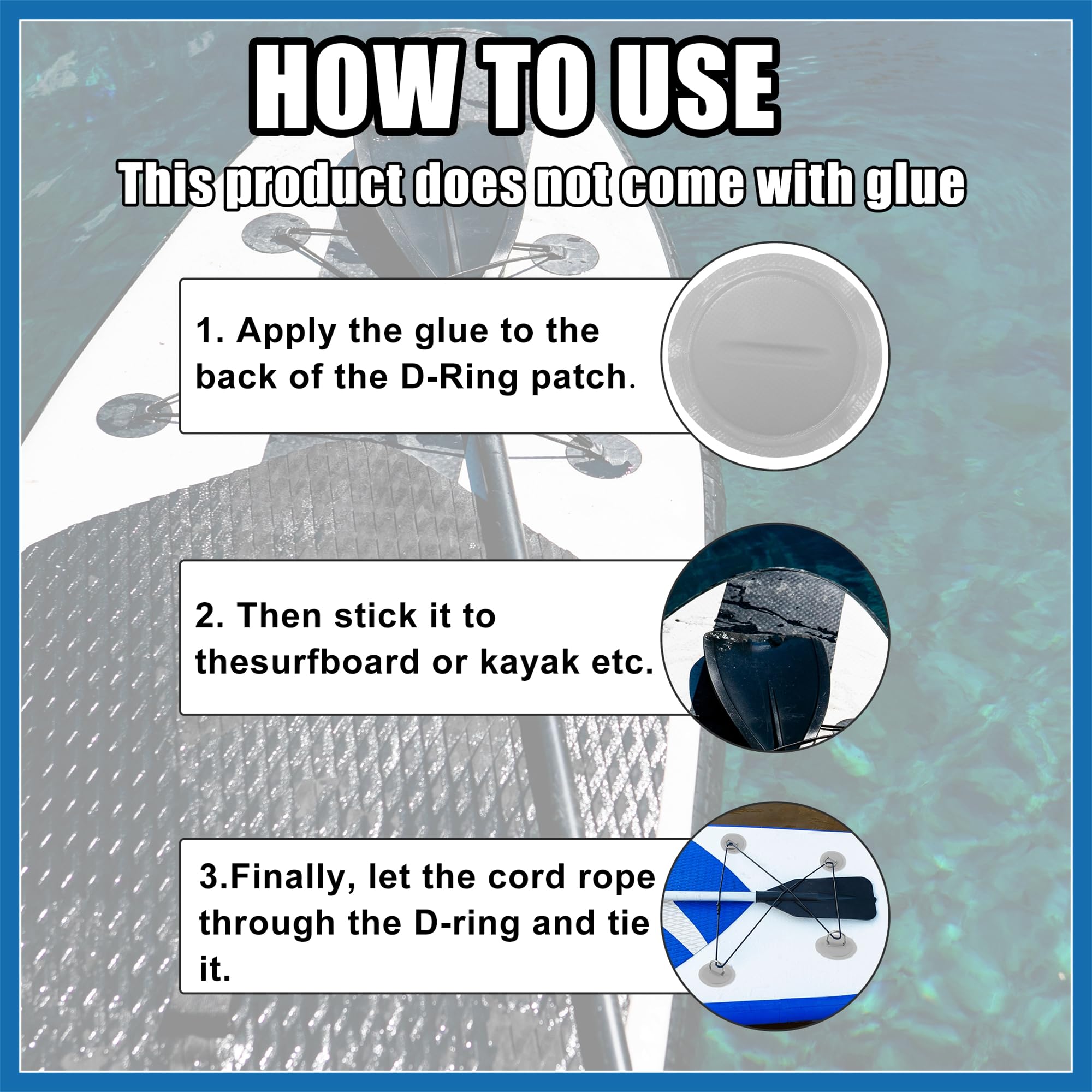 HOW TO USE

This product does not come with glue

1. Apply the glue to the back of the D-Ring patch.

2. Then stick it to thesurfboard or kayak etc.

3.Finally, let the cord rope through the D-ring and tie it.