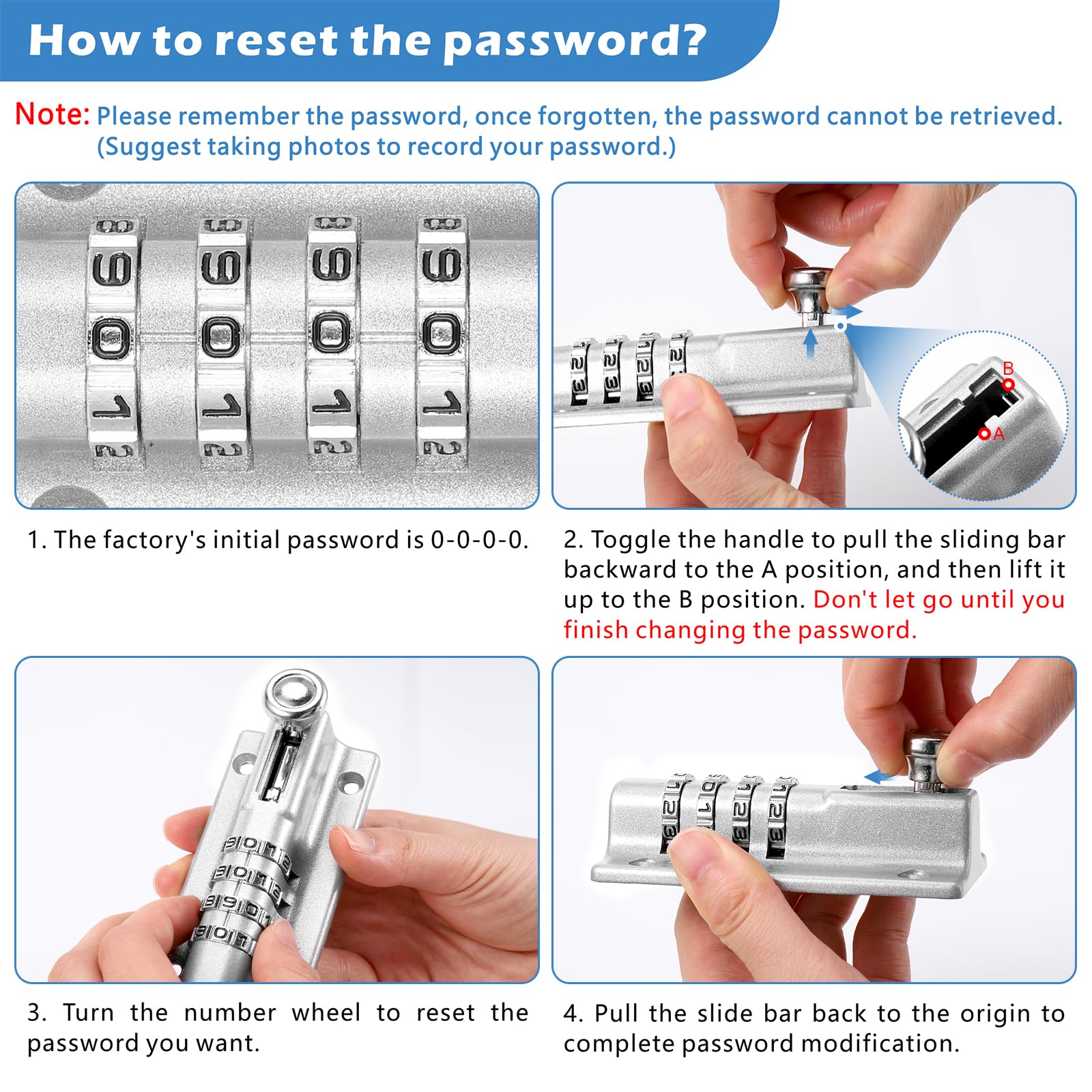 How to reset the password?

Note: Please remember the password, once forgotten, the password cannot be retrieved. (Suggest taking photos to record your password.)

B
A

1. The factory's initial password is 0-0-0-0.

2. Toggle the handle to pull the sliding bar backward to the A position, and then lift it up to the B position. Don't let go until you finish changing the password.

3. Turn the number wheel to reset the password you want.

4. Pull the slide bar back to the origin to complete password modification.