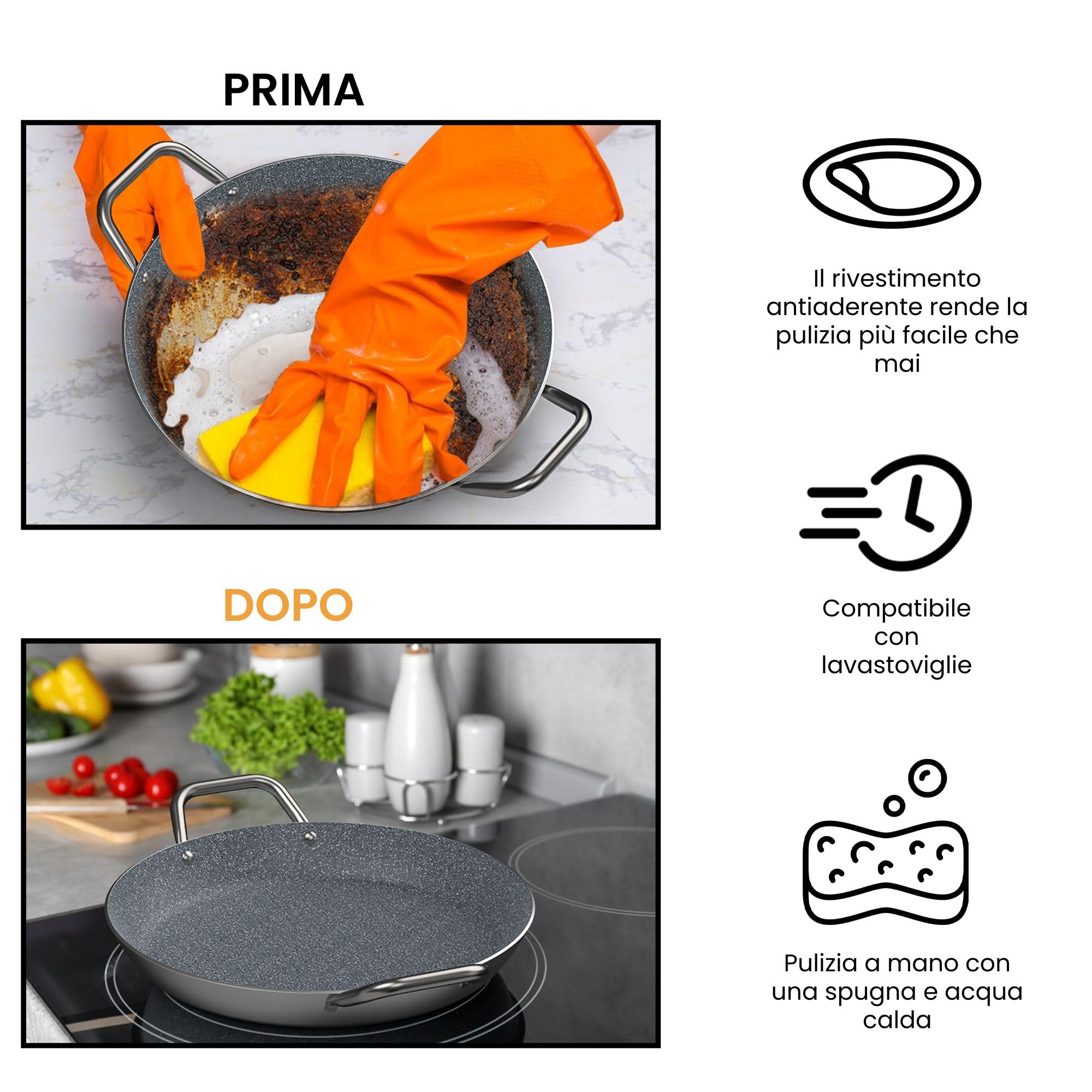 PRIMA

DOPO

Il rivestimento antiaderente rende la pulizia più facile che mai

Compatibile con lavastoviglie

Pulizia a mano con una spugna e acqua calda