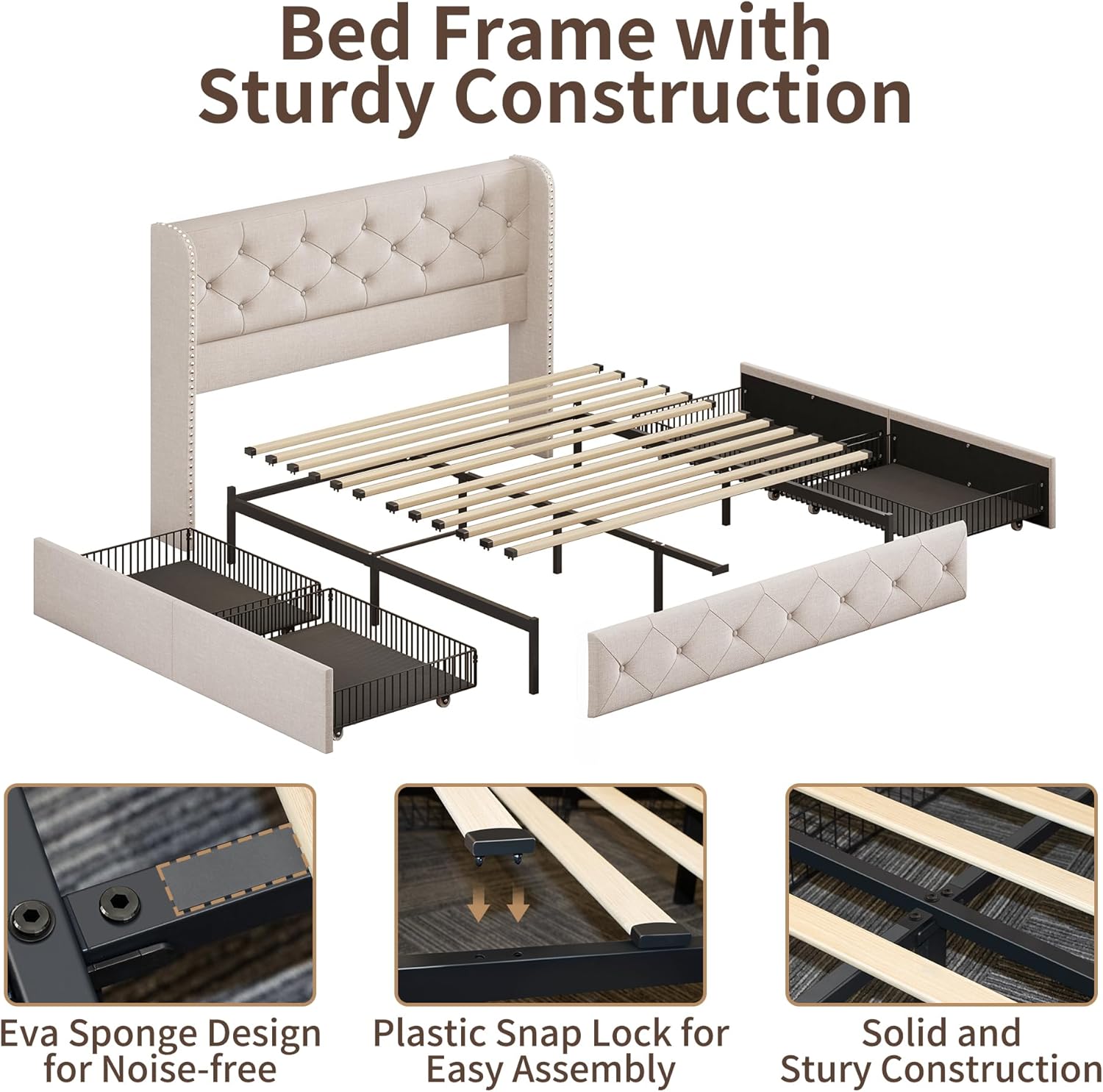 Bed Frame with Sturdy Construction

Eva Sponge Design for Noise-free

Plastic Snap Lock for Easy Assembly

Solid and Stury Construction