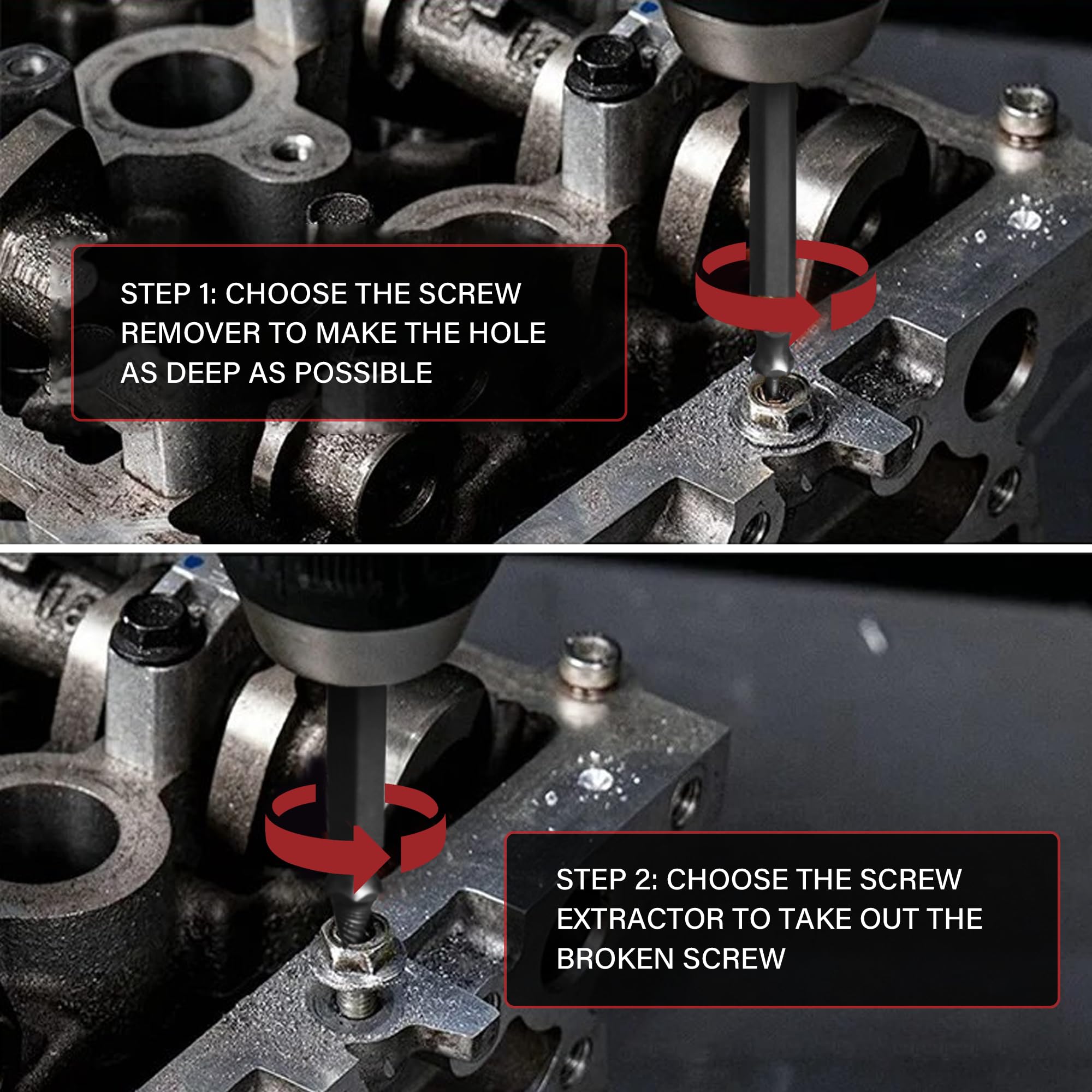 STEP 1: CHOOSE THE SCREW REMOVER TO MAKE THE HOLE AS DEEP AS POSSIBLE

STEP 2: CHOOSE THE SCREW EXTRACTOR TO TAKE OUT THE BROKEN SCREW