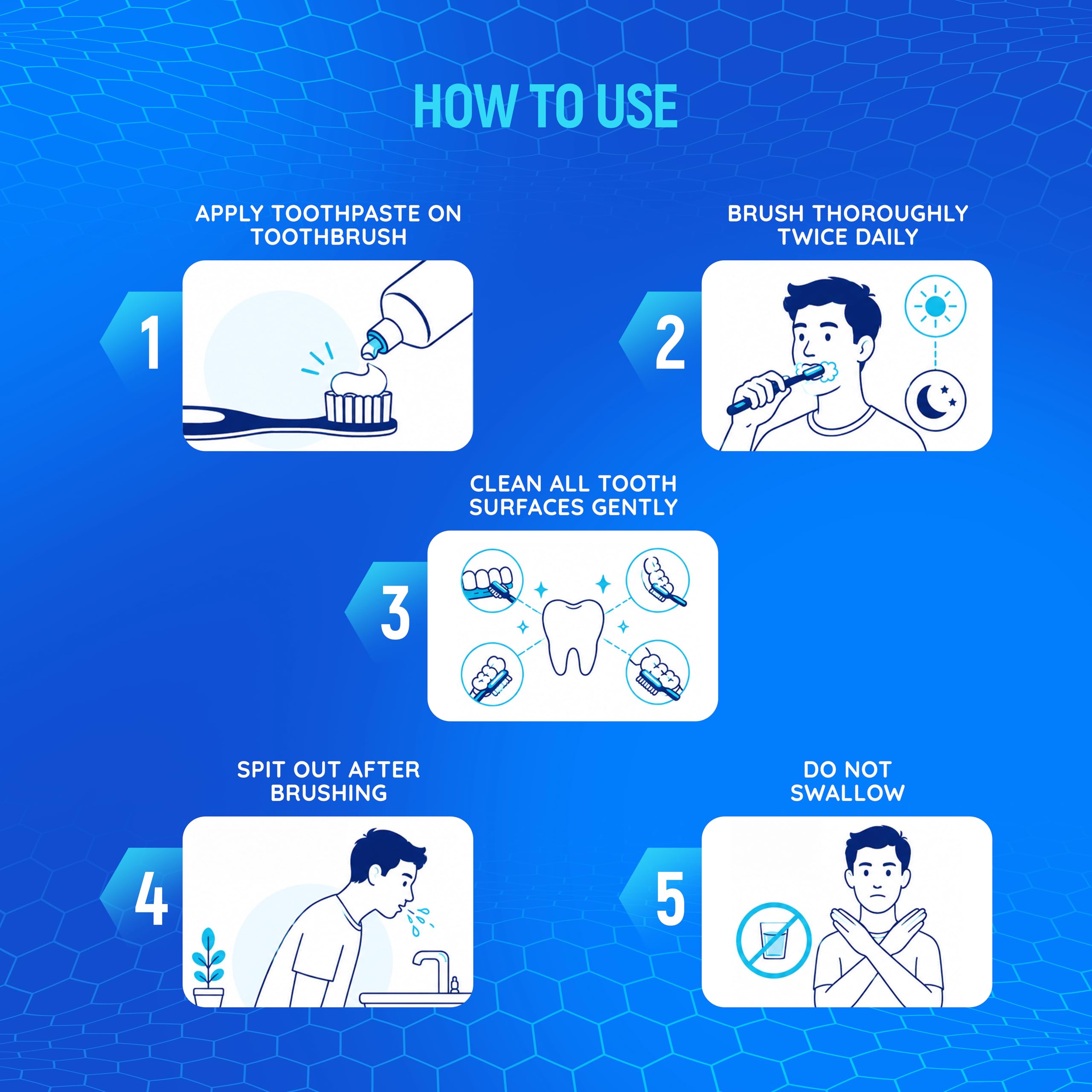 HOW TO USE

APPLY TOOTHPASTE ON TOOTHBRUSH

1

BRUSH THOROUGHLY TWICE DAILY

2

CLEAN ALL TOOTH SURFACES GENTLY

3

SPIT OUT AFTER BRUSHING

4

DO NOT SWALLOW

5