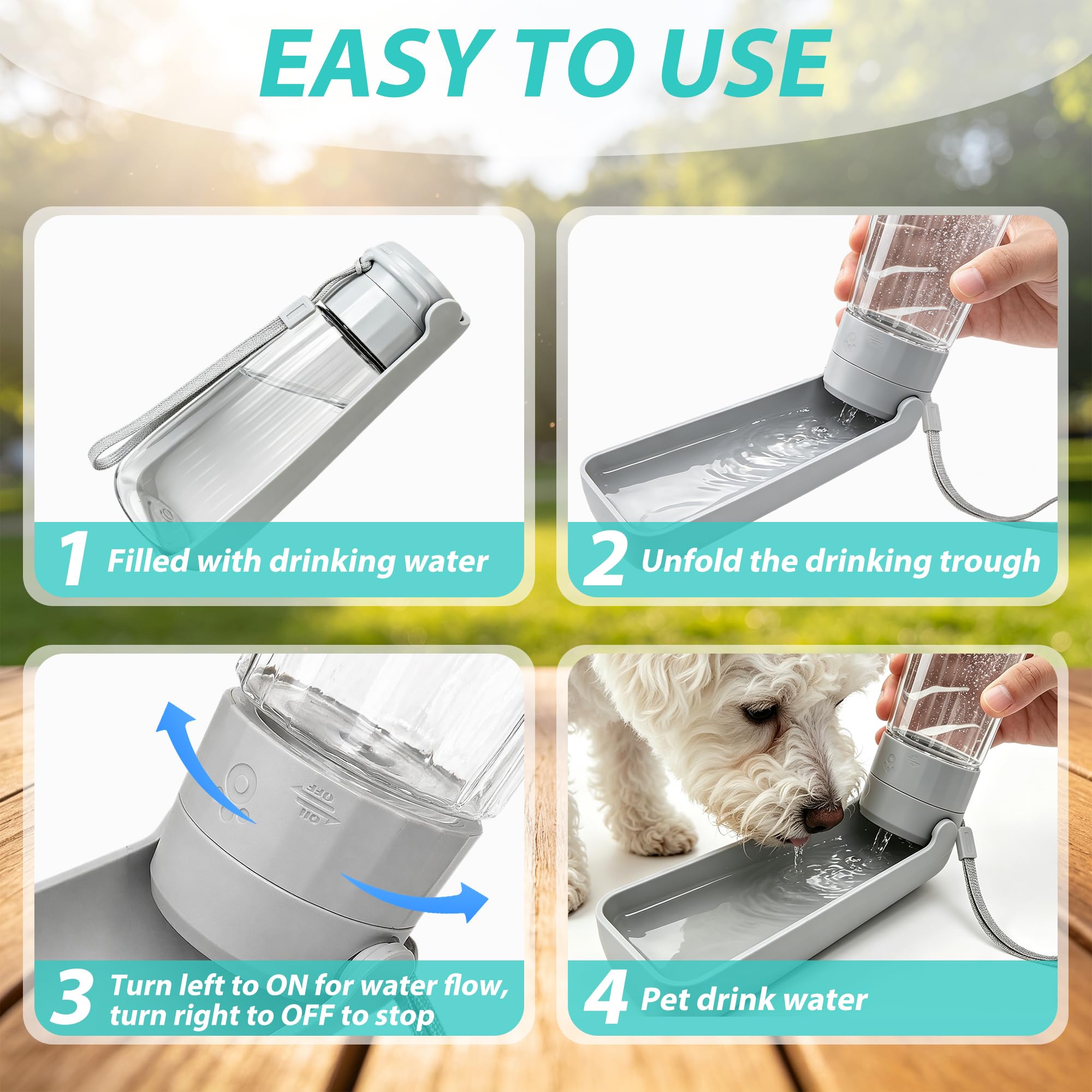 EASY TO USE

1 Filled with drinking water

2 Unfold the drinking trough

OFF
ON

3 Turn left to ON for water flow, turn right to OFF to stop

4 Pet drink water