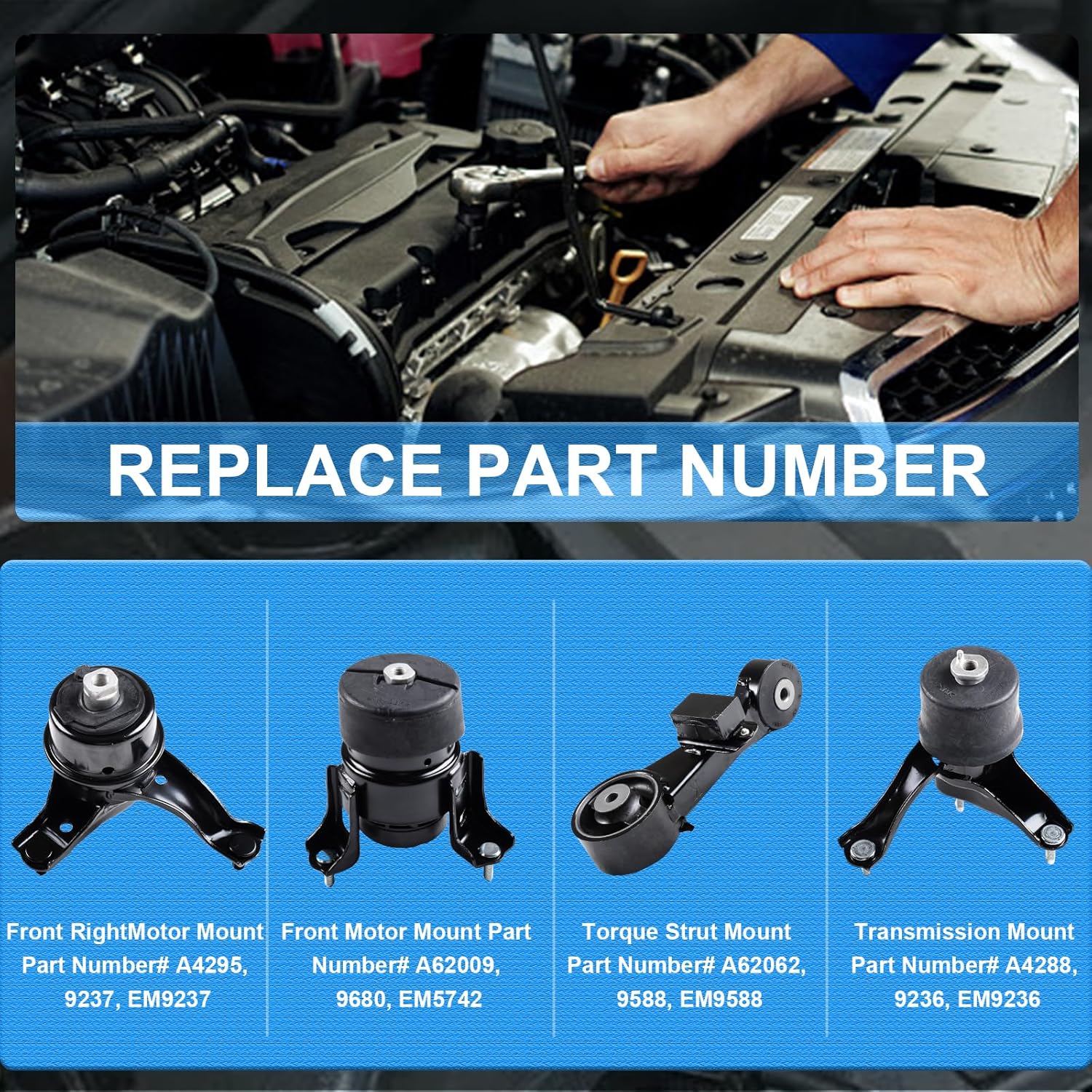 REPLACE PART NUMBER

Front RightMotor Mount Part Number# A4295, 9237, EM9237

Front Motor Mount Part Number# A62009, 9680, EM5742

Torque Strut Mount Part Number# A62062, 9588, EM9588

Transmission Mount Part Number# A4288, 9236, EM9236