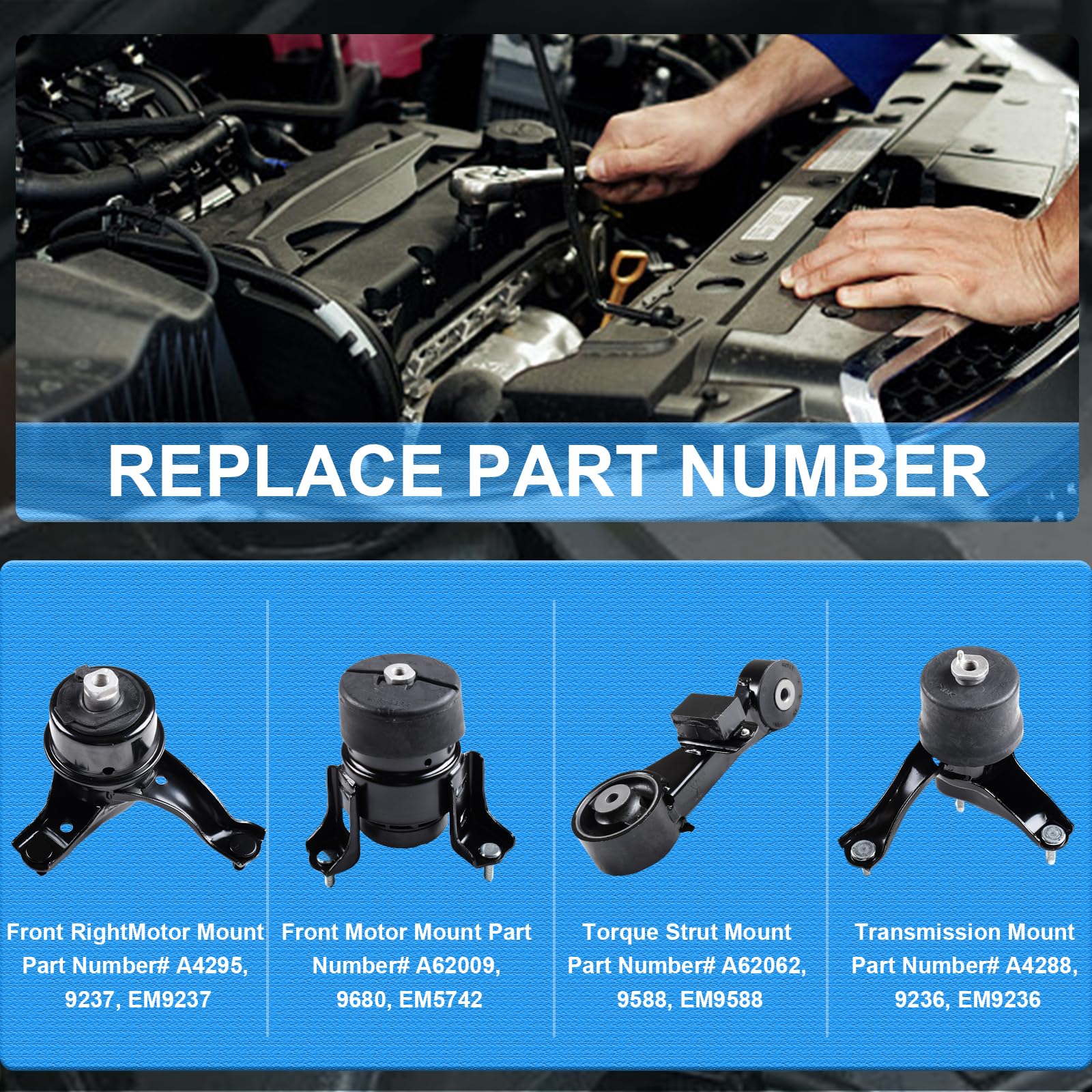 REPLACE PART NUMBER

Front RightMotor Mount Part Number# A4295, 9237, EM9237

Front Motor Mount Part Number# A62009, 9680, EM5742

Torque Strut Mount Part Number# A62062, 9588, EM9588

Transmission Mount Part Number# A4288, 9236, EM9236