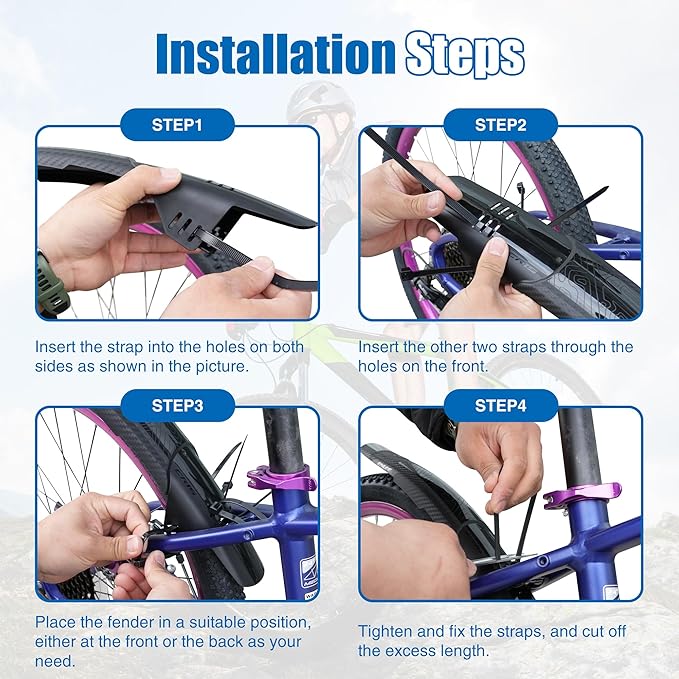 Installation Steps

STEP1

Insert the strap into the holes on both sides as shown in the picture.

STEP2

Insert the other two straps through the holes on the front.

STEP3

Place the fender in a suitable position, either at the front or the back as your need.

STEP4

Tighten and fix the straps, and cut off the excess length.