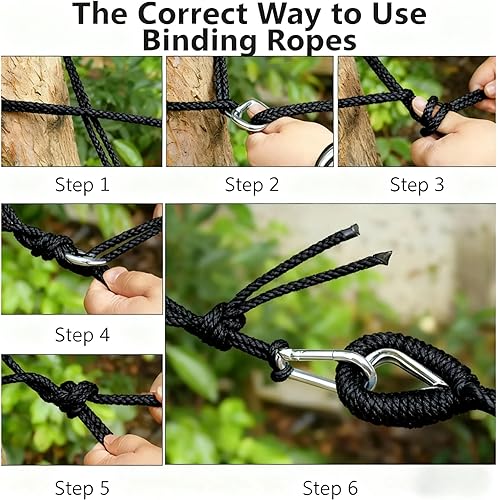 The Correct Way to Use Binding Ropes

Step 1

Step 2

Step 3

Step 4

Step 5

Step 6