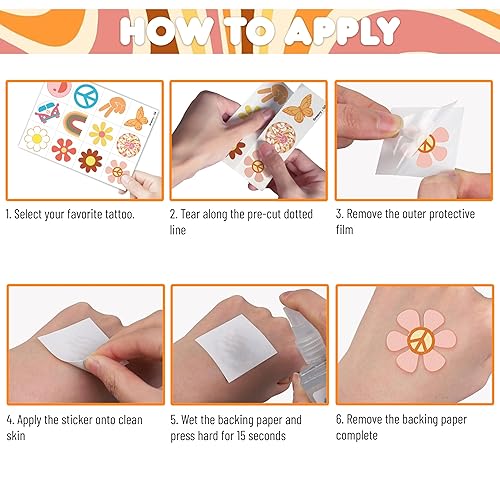 HOW TO APPLY

1. Select your favorite tattoo.

2. Tear along the pre-cut dotted line

3. Remove the outer protective film

4. Apply the sticker onto clean skin

5. Wet the backing paper and press hard for 15 seconds

6. Remove the backing paper complete