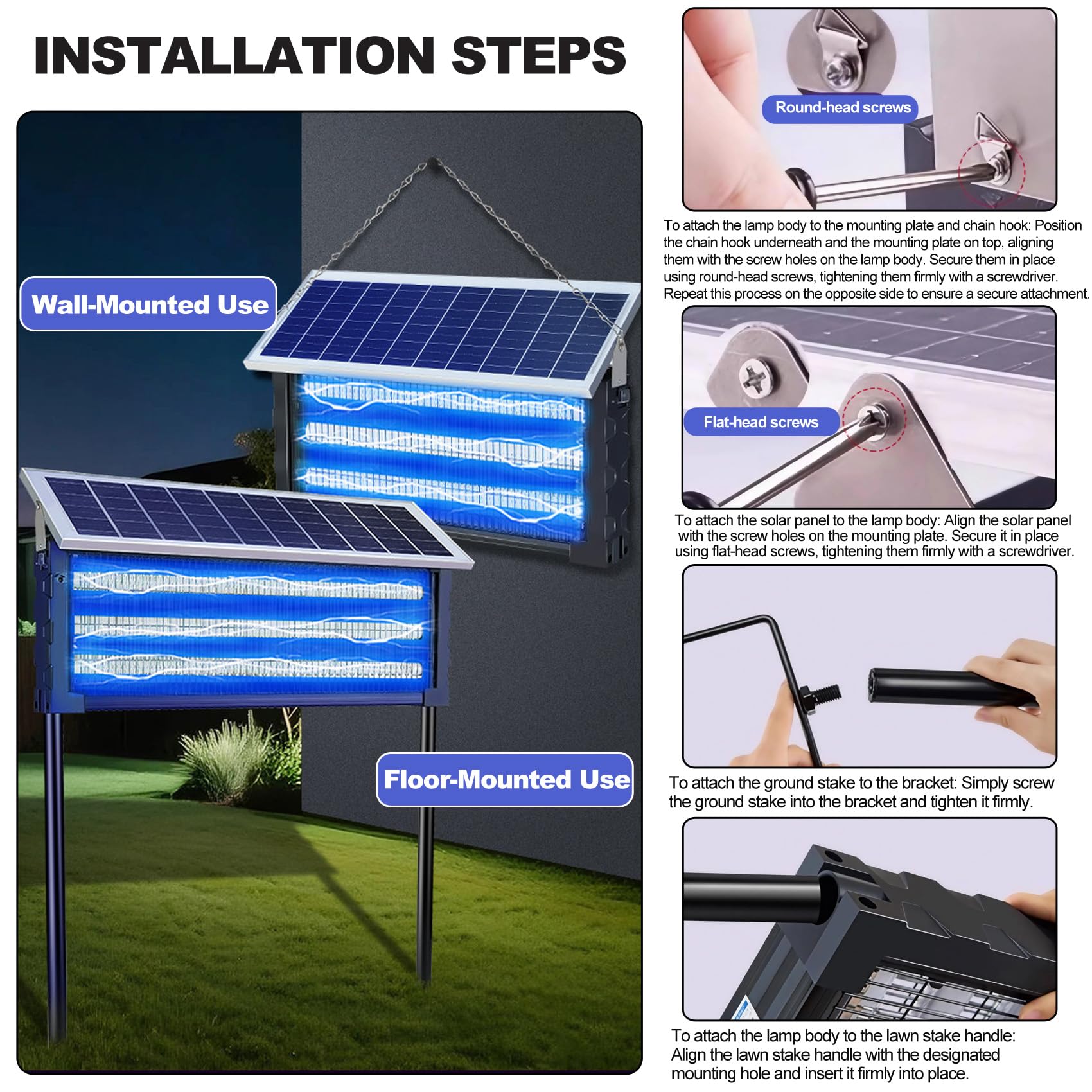 INSTALLATION STEPS

Wall-Mounted Use

Floor-Mounted Use

Round-head screws

To attach the lamp body to the mounting plate and chain hook: Position the chain hook underneath and the mounting plate on top, aligning them with the screw holes on the lamp body. Secure them in place using round-head screws, tightening them firmly with a screwdriver. Repeat this process on the opposite side to ensure a secure attachment.

Flat-head screws

To attach the solar panel to the lamp body: Align the solar panel with the screw holes on the mounting plate. Secure it in place using flat-head screws, tightening them firmly with a screwdriver.

To attach the ground stake to the bracket: Simply screw the ground stake into the bracket and tighten it firmly.

To attach the lamp body to the lawn stake handle: Align the lawn stake handle with the designated mounting hole and insert it firmly into place.