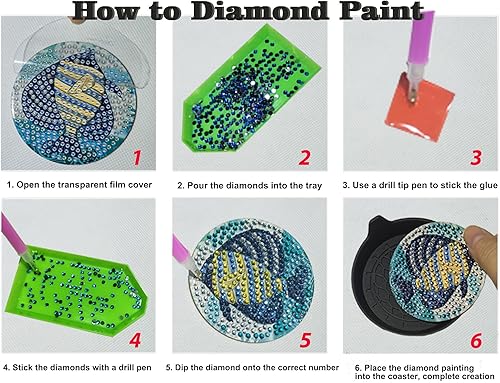 How to Diamond Paint

1

1. Open the transparent film cover

2

2. Pour the diamonds into the tray

3

3. Use a drill tip pen to stick the glue

4

4. Stick the diamonds with a drill pen

5

5. Dip the diamond onto the correct number

6

6. Place the diamond painting into the coaster, complete creation