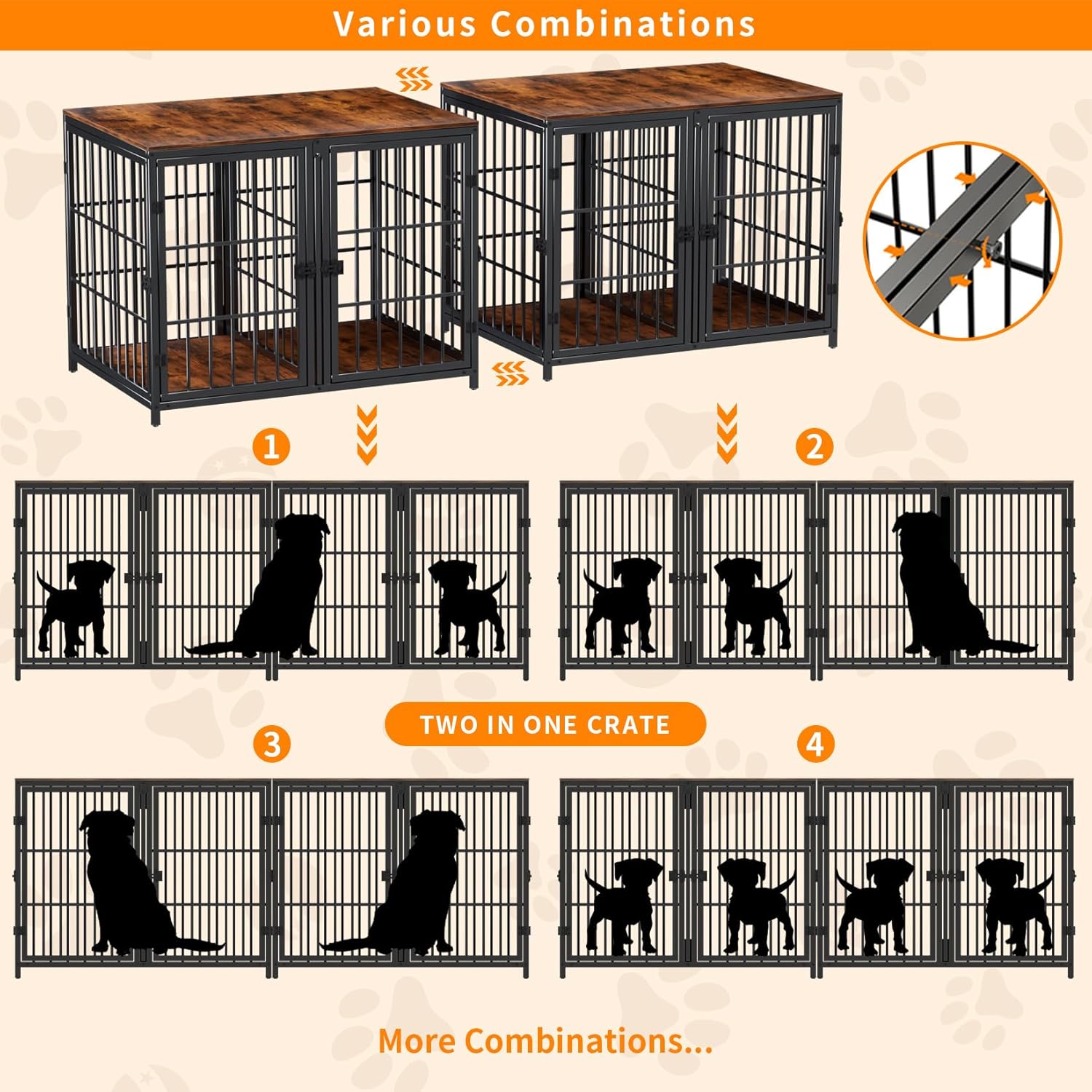 Various Combinations

1

2

TWO IN ONE CRATE

3

4

More Combinations...