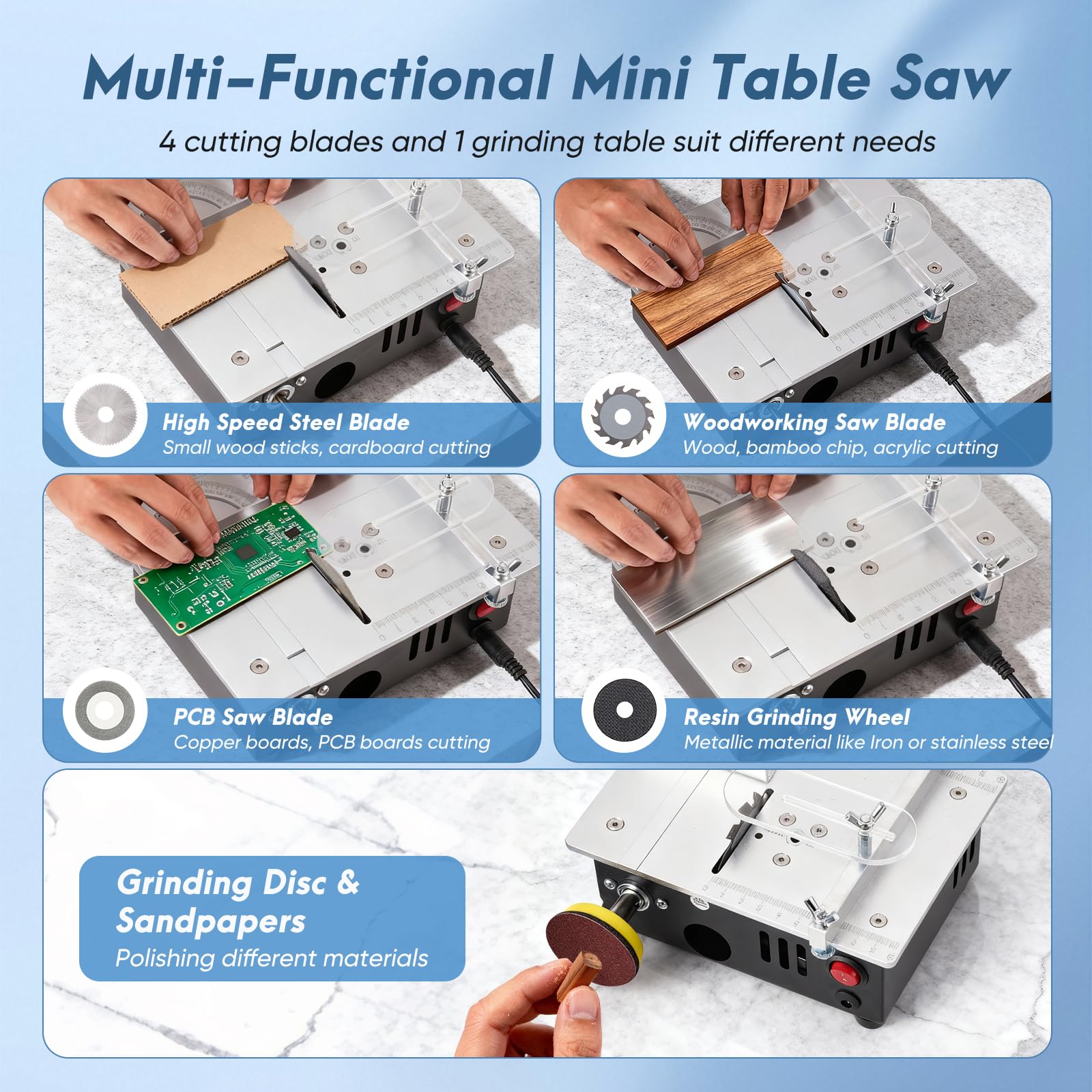 Multi-Functional Mini Table Saw

4 cutting blades and 1 grinding table suit different needs

High Speed Steel Blade
Small wood sticks, cardboard cutting

Woodworking Saw Blade
Wood, bamboo chip, acrylic cutting

PCB Saw Blade
Copper boards, PCB boards cutting

Resin Grinding Wheel
Metallic material like Iron or stainless steel

Grinding Disc & Sandpapers
Polishing different materials