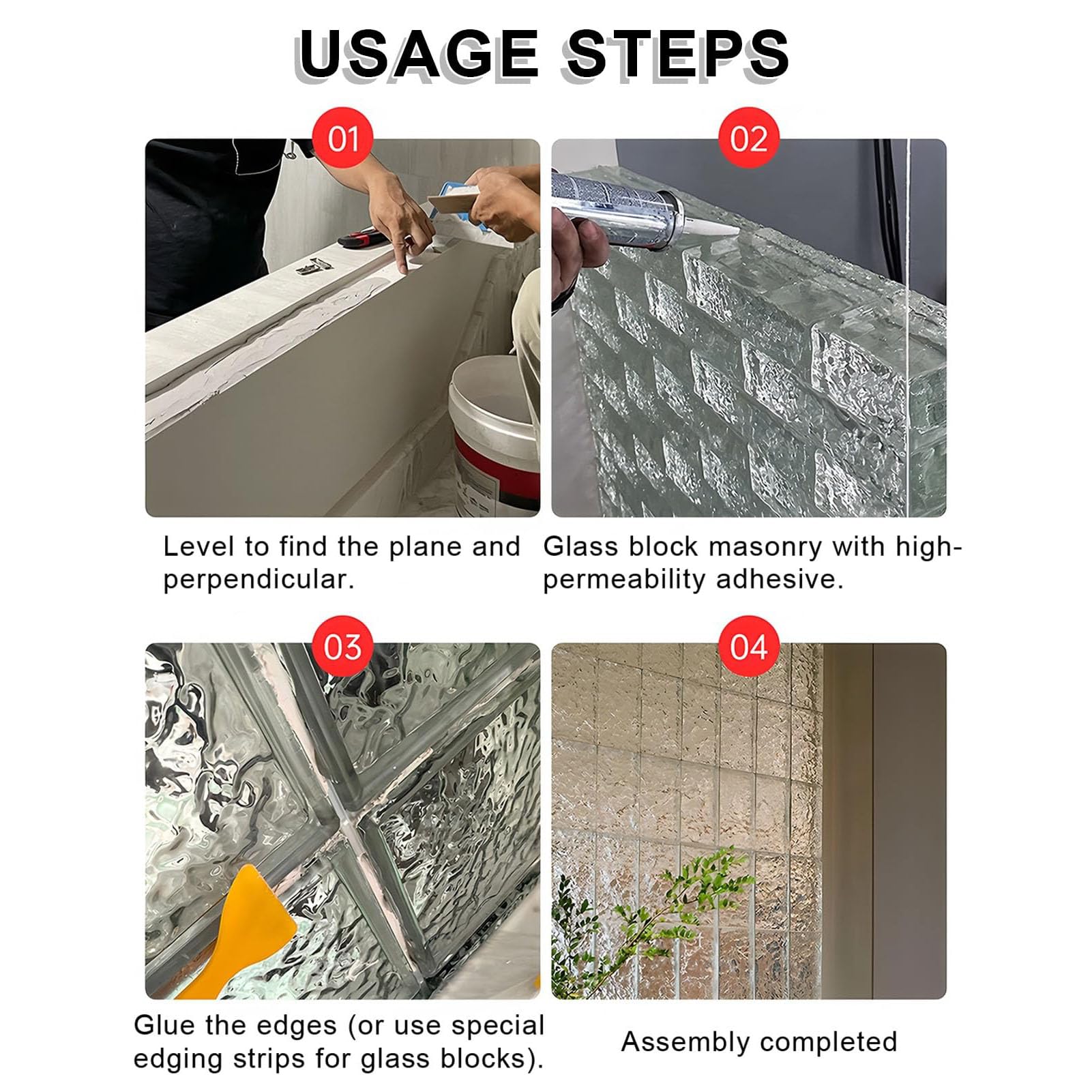 USAGE STEPS

01

Level to find the plane and perpendicular.

02

Glass block masonry with high-permeability adhesive.

03

Glue the edges (or use special edging strips for glass blocks).

04

Assembly completed