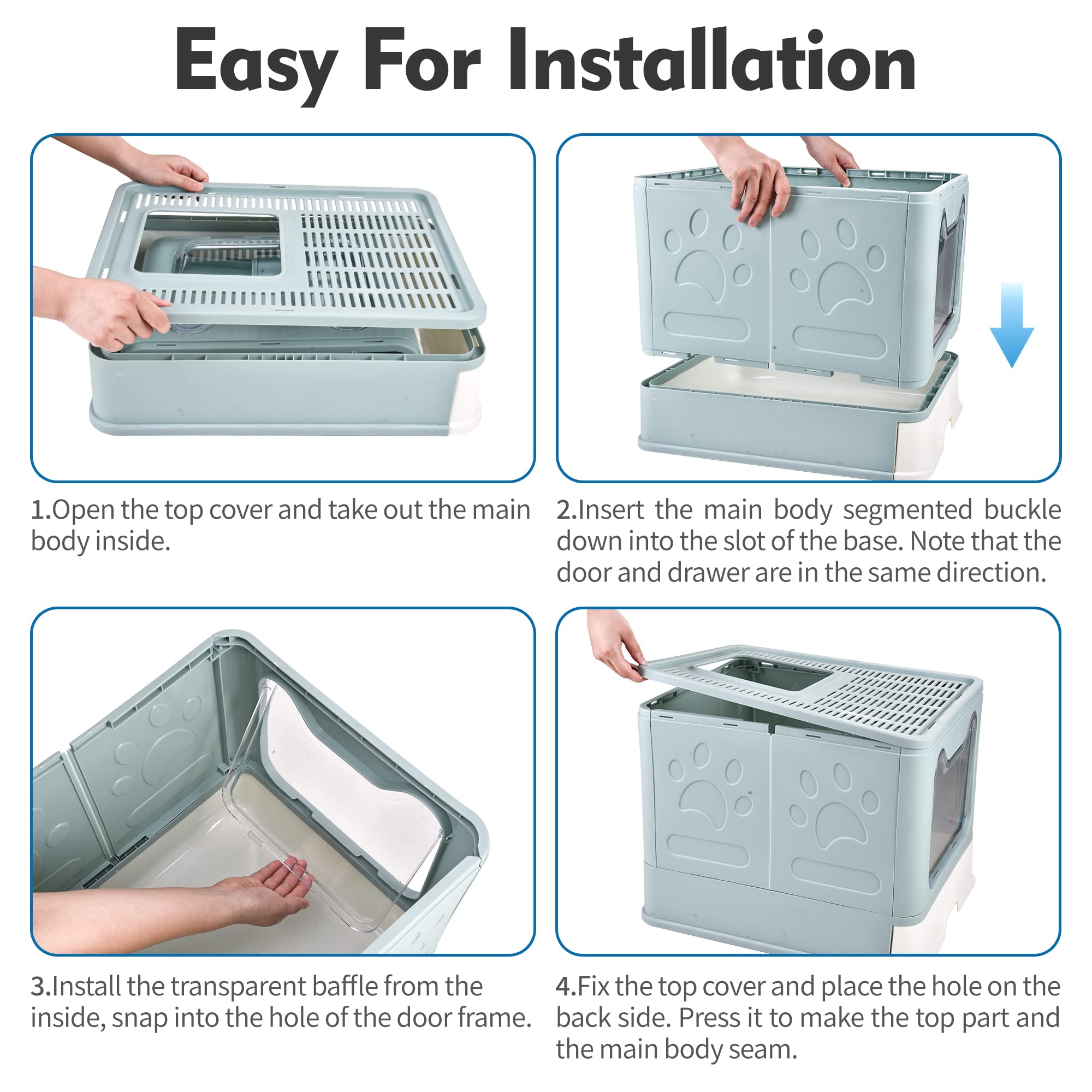 Easy For Installation

1.Open the top cover and take out the main body inside.

2.Insert the main body segmented buckle down into the slot of the base. Note that the door and drawer are in the same direction.

3.Install the transparent baffle from the inside, snap into the hole of the door frame.

4.Fix the top cover and place the hole on the back side. Press it to make the top part and the main body seam.