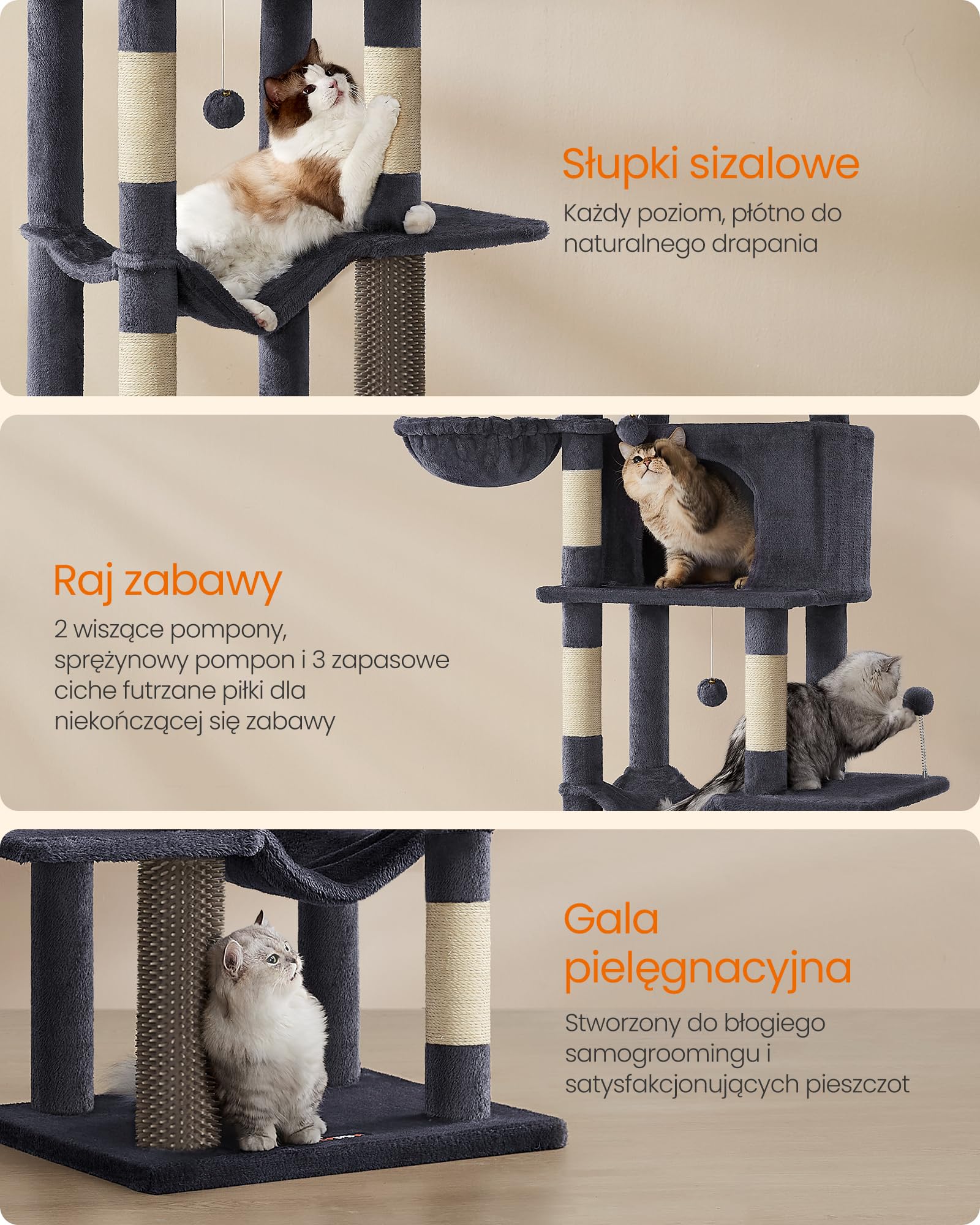 Słupki sizalowe

Każdy poziom, płótno do naturalnego drapania

Raj zabawy

2 wiszące pompony, sprężynowy pompon i 3 zapasowe ciche futrzane piłki dla niekończącej się zabawy

Gala pielęgnacyjna

Stworzony do błogiego samogroomingu i satysfakcjonujących pieszczot