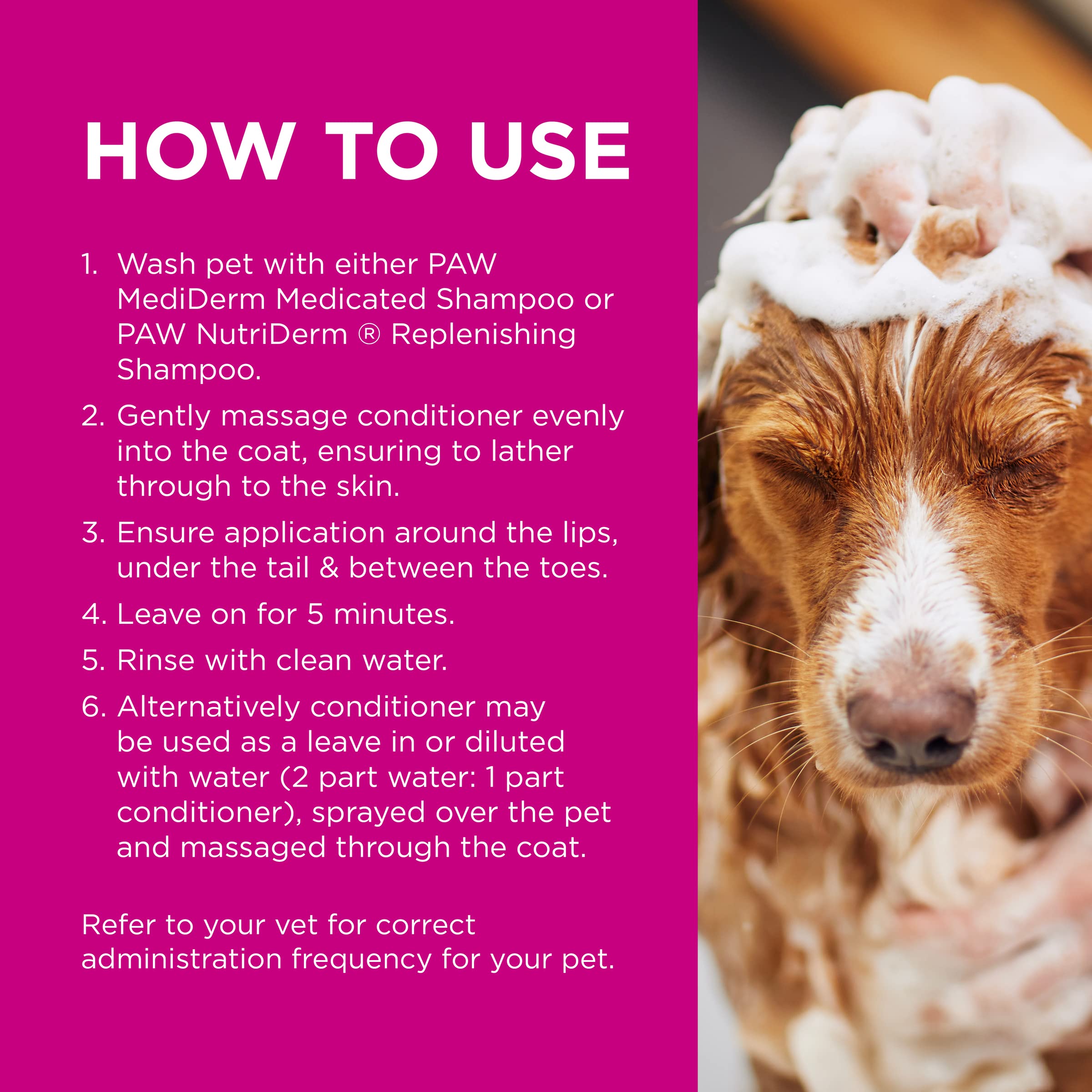 HOW TO USE

1. Wash pet with either PAW MediDerm Medicated Shampoo or PAW NutriDerm ® Replenishing Shampoo.

2. Gently massage conditioner evenly into the coat, ensuring to lather through to the skin.

3. Ensure application around the lips, under the tail & between the toes.

4. Leave on for 5 minutes.

5. Rinse with clean water.

6. Alternatively conditioner may be used as a leave in or diluted with water (2 part water: 1 part conditioner), sprayed over the pet and massaged through the coat.

Refer to your vet for correct administration frequency for your pet.