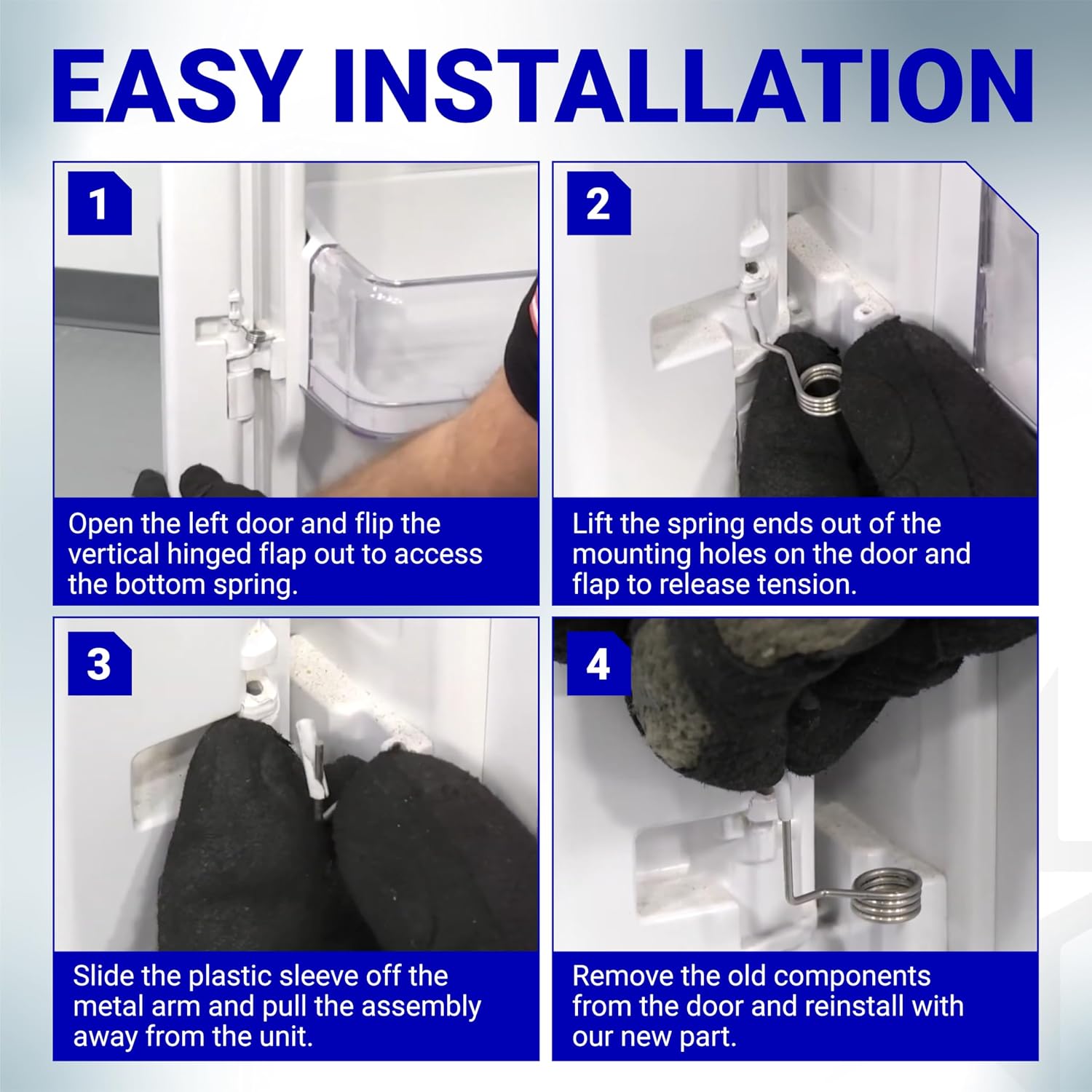 EASY INSTALLATION

1

Open the left door and flip the vertical hinged flap out to access the bottom spring.

2

Lift the spring ends out of the mounting holes on the door and flap to release tension.

3

Slide the plastic sleeve off the metal arm and pull the assembly away from the unit.

4

Remove the old components from the door and reinstall with our new part.