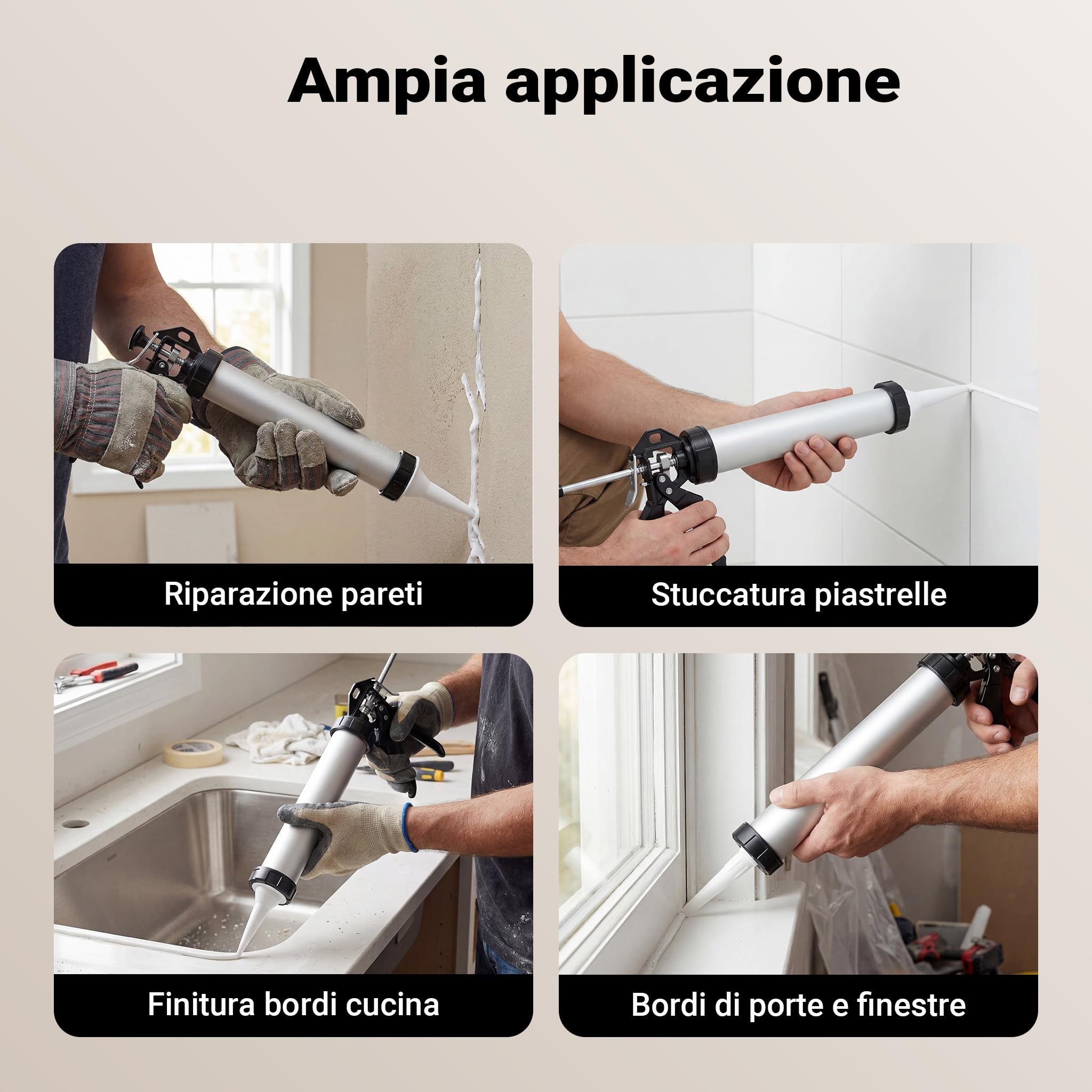 Ampia applicazione

Riparazione pareti

Stuccatura piastrelle

Finitura bordi cucina

Bordi di porte e finestre