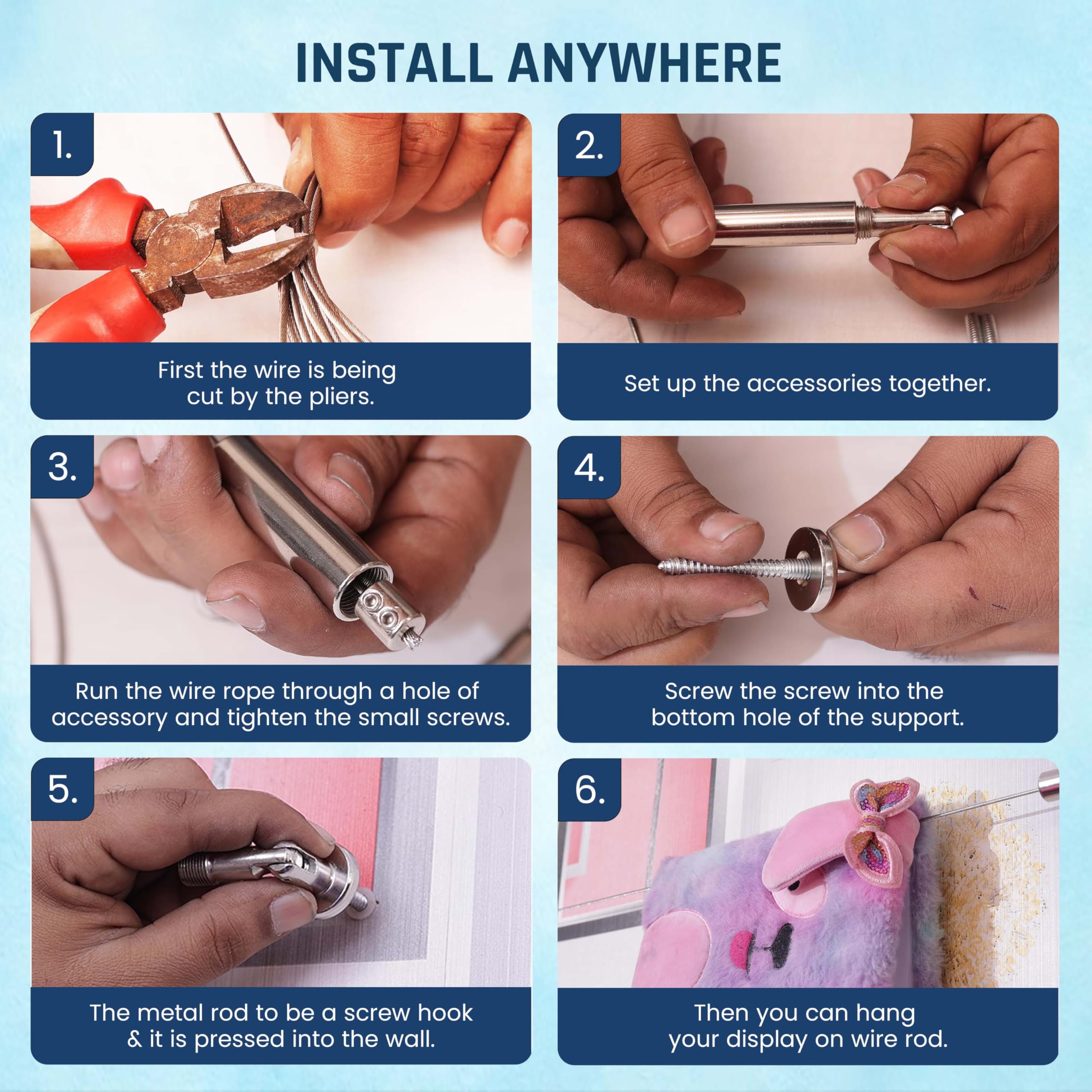 INSTALL ANYWHERE

1.

First the wire is being cut by the pliers.

2.

Set up the accessories together.

3.

Run the wire rope through a hole of accessory and tighten the small screws.

4.

Screw the screw into the bottom hole of the support.

5.

The metal rod to be a screw hook & it is pressed into the wall.

6.

Then you can hang your display on wire rod.