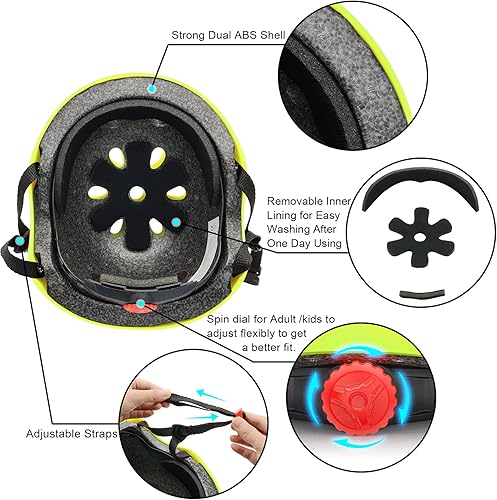 Strong Dual ABS Shell

Removable Inner Lining for Easy Washing After One Day Using

Spin dial for Adult /kids to adjust flexibly to get a better fit.

Adjustable Straps