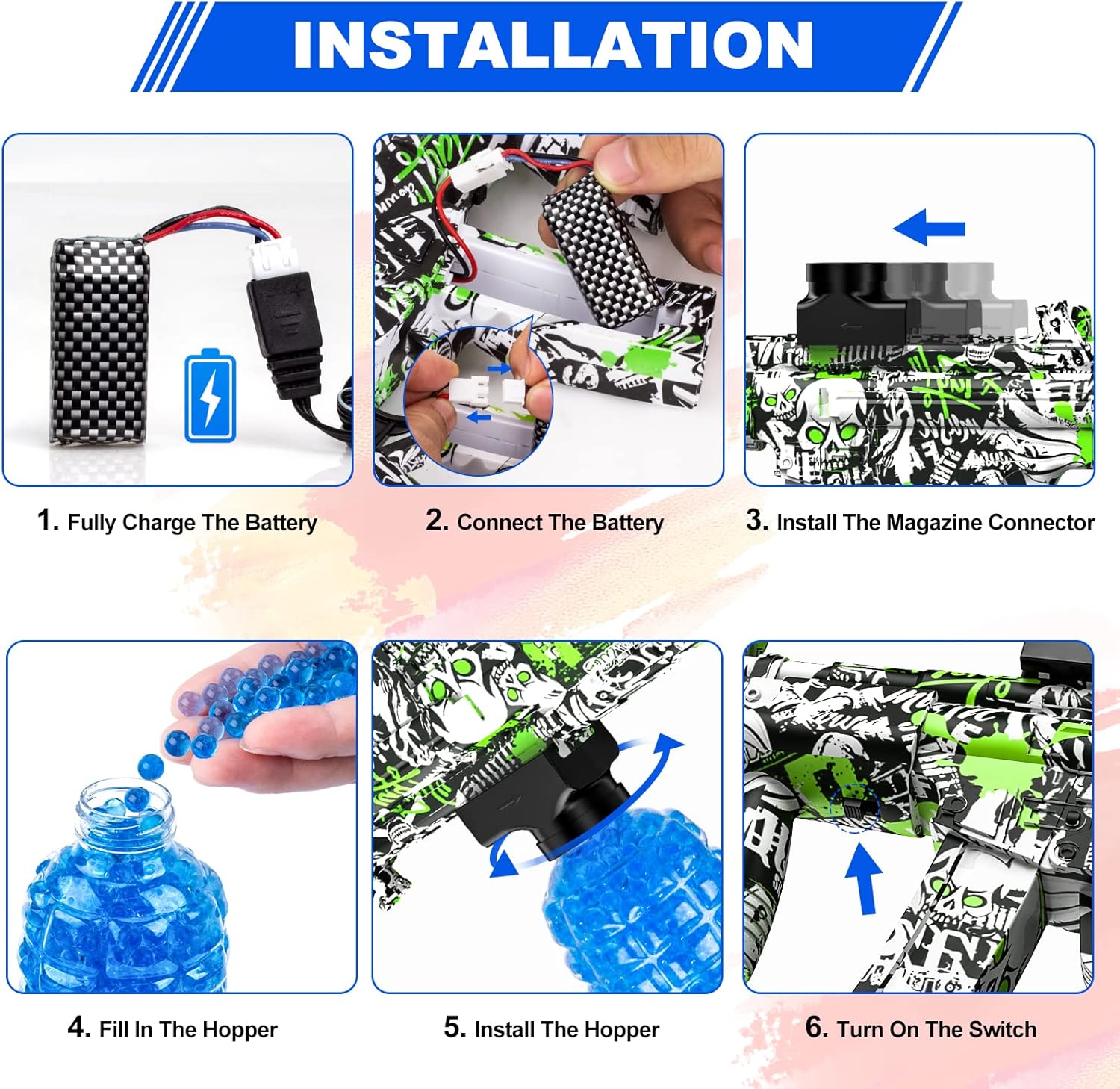 INSTALLATION

1. Fully Charge The Battery

2. Connect The Battery

3. Install The Magazine Connector

4. Fill In The Hopper

5. Install The Hopper

6. Turn On The Switch