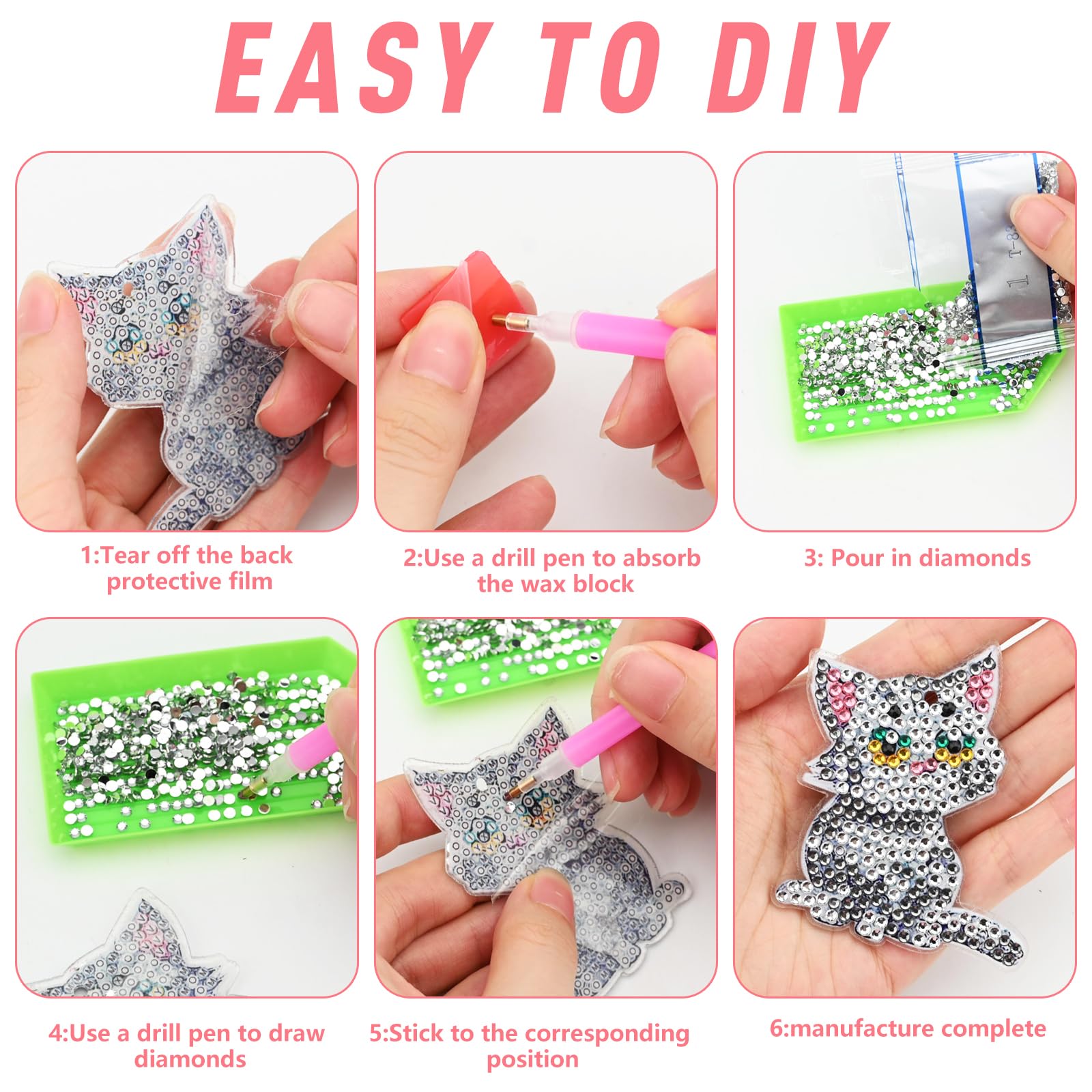 EASY TO DIY

1:Tear off the back protective film

2:Use a drill pen to absorb the wax block

3: Pour in diamonds

4:Use a drill pen to draw diamonds

5:Stick to the corresponding position

6:manufacture complete