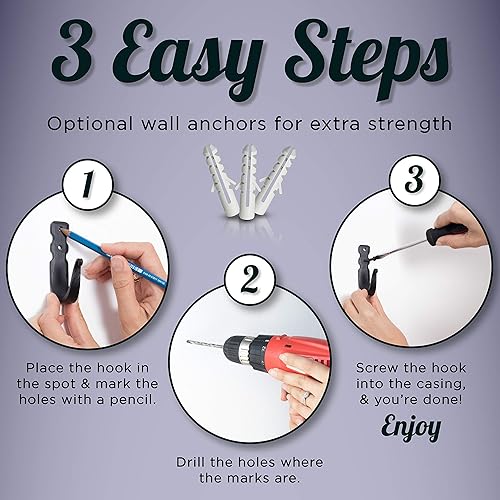 3 Easy Steps

Optional wall anchors for extra strength

1

Place the hook in the spot & mark the holes with a pencil.

2

Drill the holes where the marks are.

3

Screw the hook into the casing, & you're done!

Enjoy