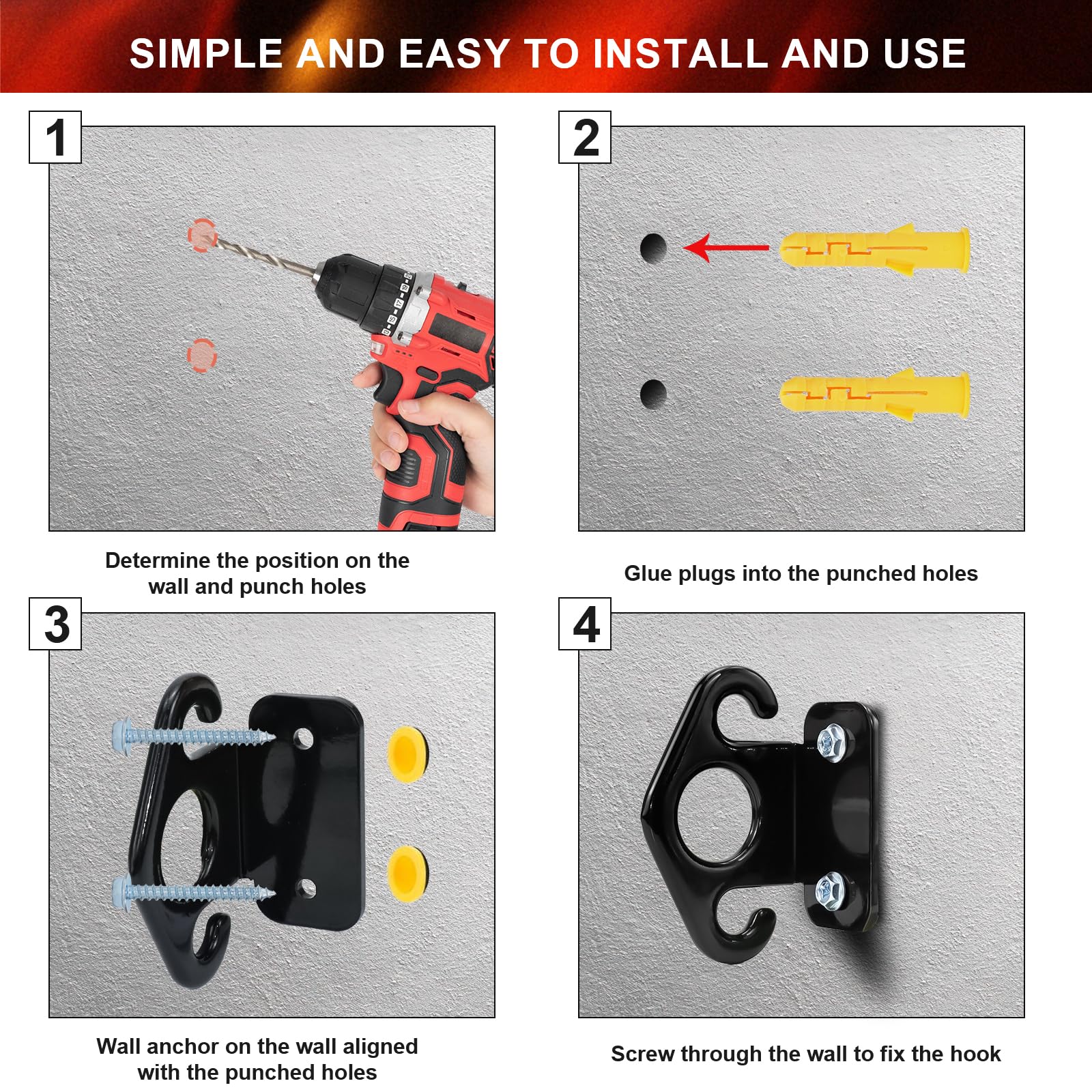 SIMPLE AND EASY TO INSTALL AND USE

1

Determine the position on the wall and punch holes

2

Glue plugs into the punched holes

3

Wall anchor on the wall aligned with the punched holes

4

Screw through the wall to fix the hook