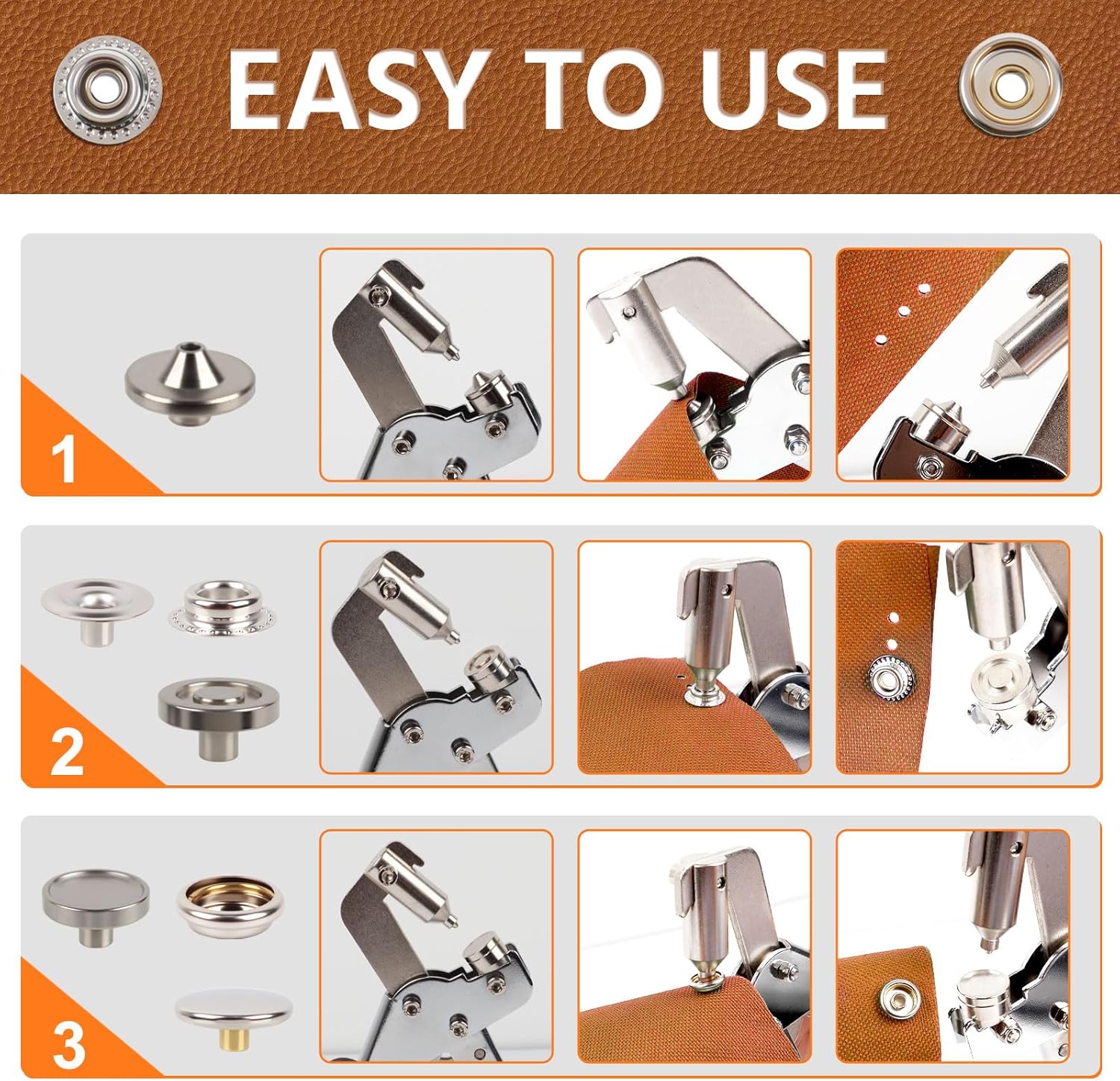 EASY TO USE

1

2

3