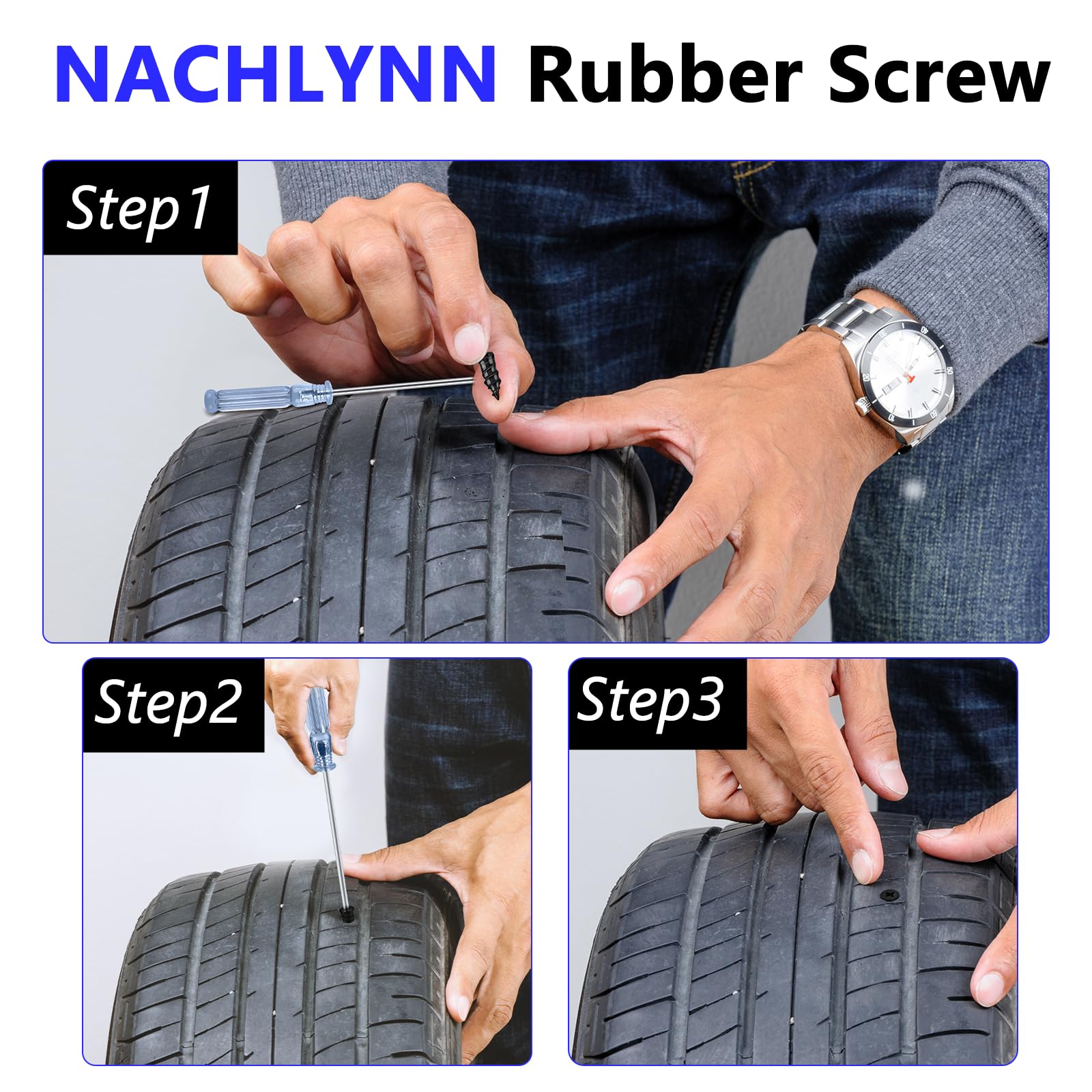 NACHLYNN Rubber Screw

Step1

Step2

Step3