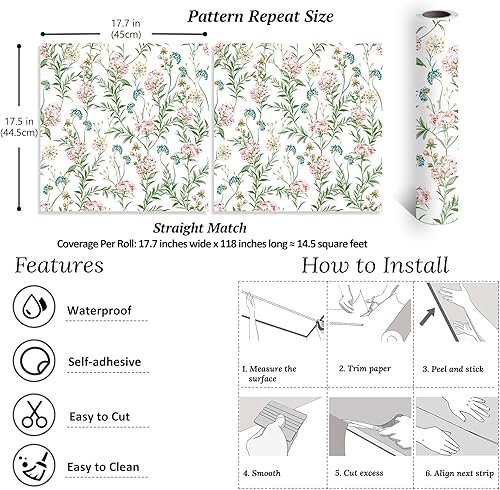 Pattern Repeat Size

17.7 in (45cm)

17.5 in (44.5cm)

Straight Match

Coverage Per Roll: 17.7 inches wide x 118 inches long ≈ 14.5 square feet

Features

Waterproof

Self-adhesive

Easy to Cut

Easy to Clean

How to Install

1. Measure the surface

2. Trim paper

3. Peel and stick

4. Smooth

5. Cut excess

6. Align next strip