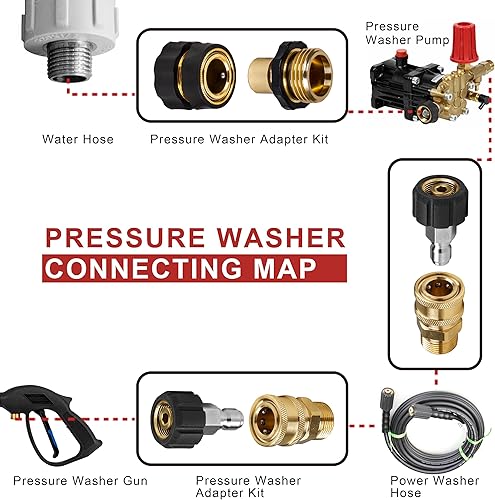 Pressure Washer Pump

Water Hose

Pressure Washer Adapter Kit

PRESSURE WASHER
CONNECTING MAP

Pressure Washer Gun

Pressure Washer Adapter Kit

Power Washer Hose