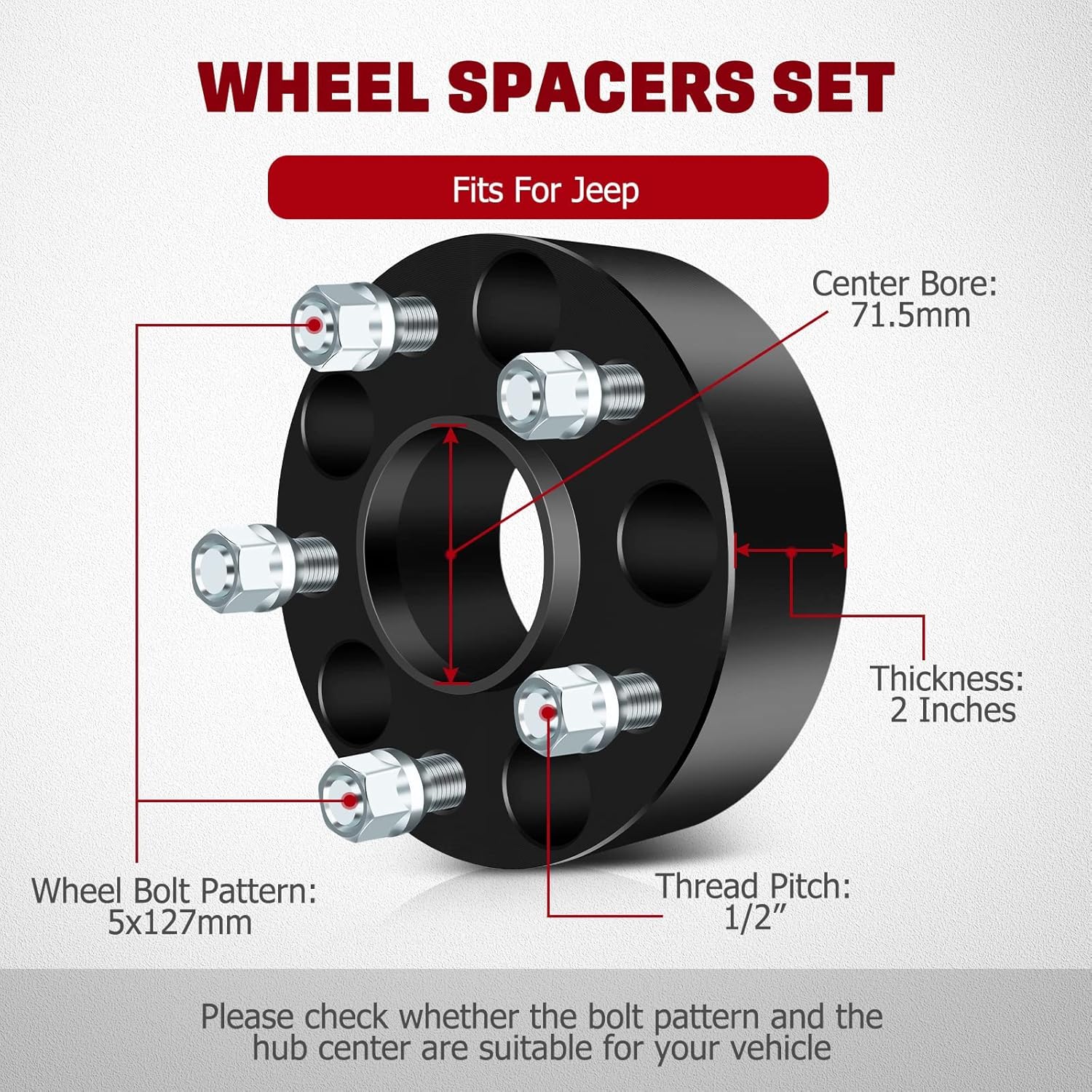 WHEEL SPACERS SET

Fits For Jeep

Center Bore:
71.5mm

Thickness:
2 Inches

Wheel Bolt Pattern:
5x127mm

Thread Pitch:
1/2”

Please check whether the bolt pattern and the hub center are suitable for your vehicle