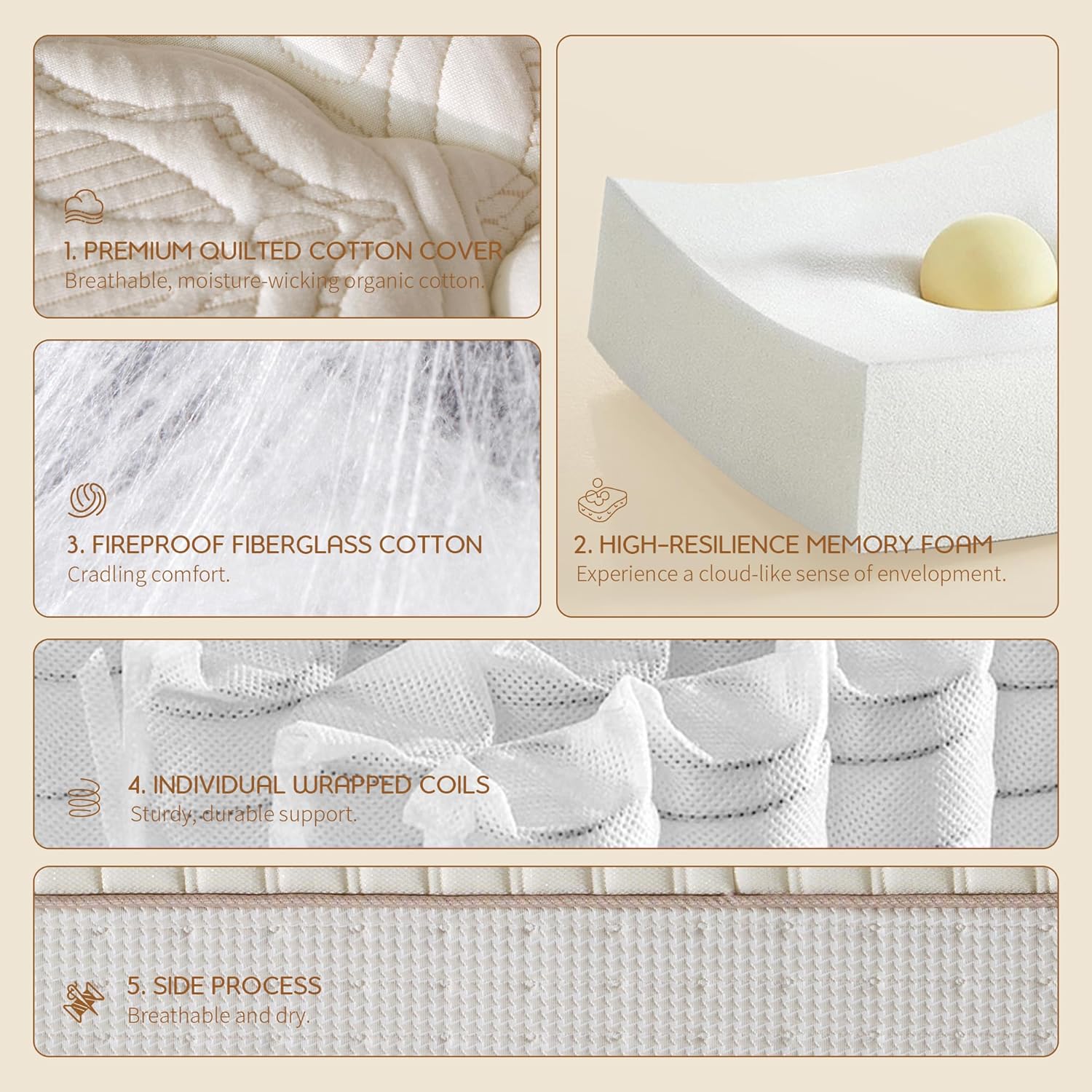 1. PREMIUM QUILTED COTTON COVER
Breathable, moisture-wicking organic cotton.

3. FIREPROOF FIBERGLASS COTTON
Cradling comfort.

2. HIGH-RESILIENCE MEMORY FOAM
Experience a cloud-like sense of envelopment.

4. INDIVIDUAL WRAPPED COILS
Sturdy, durable support.

5. SIDE PROCESS
Breathable and dry.