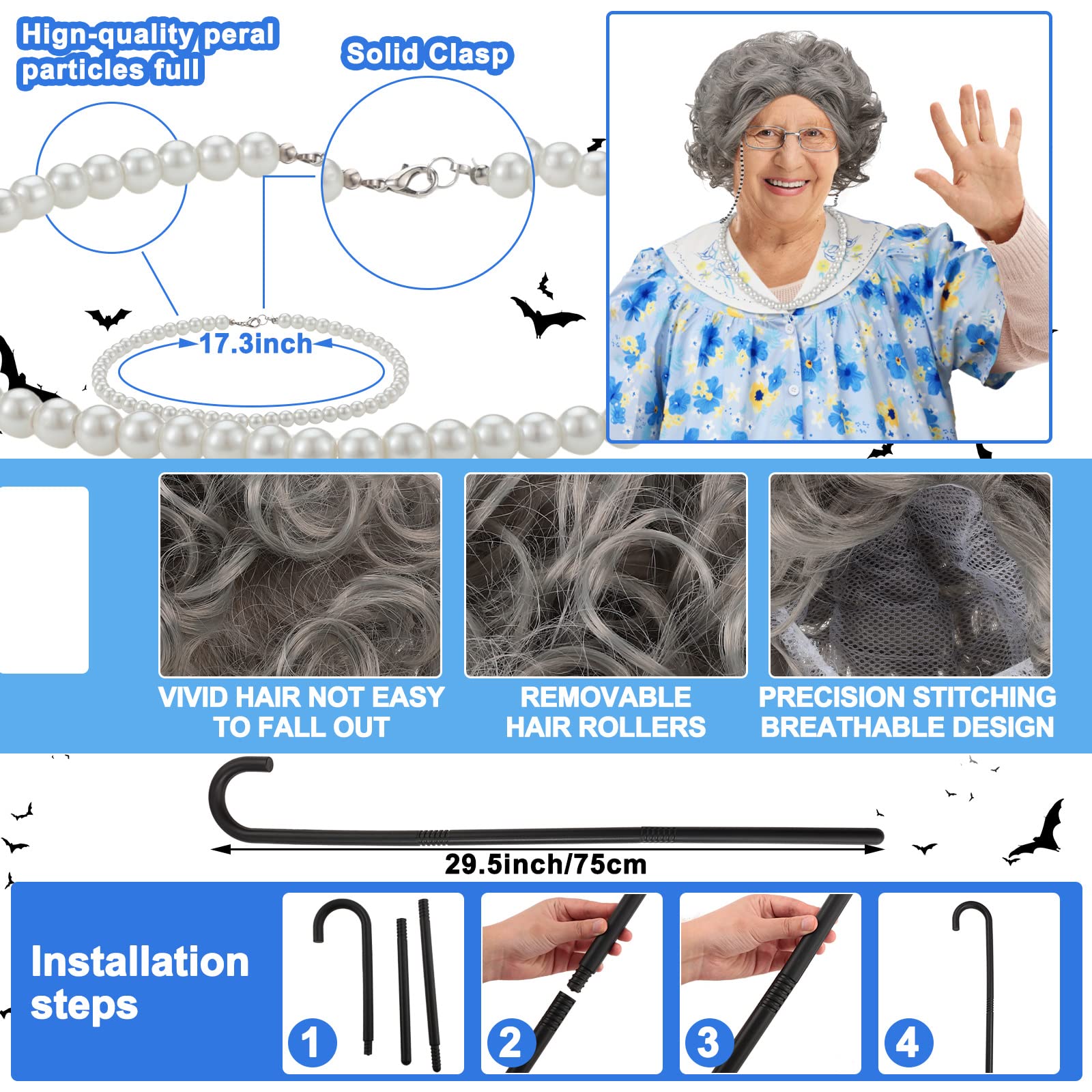 Hign-quality peral particles full

Solid Clasp

17.3inch

VIVID HAIR NOT EASY TO FALL OUT

REMOVABLE HAIR ROLLERS

PRECISION STITCHING BREATHABLE DESIGN

29.5inch/75cm

Installation steps

1

2

3

4