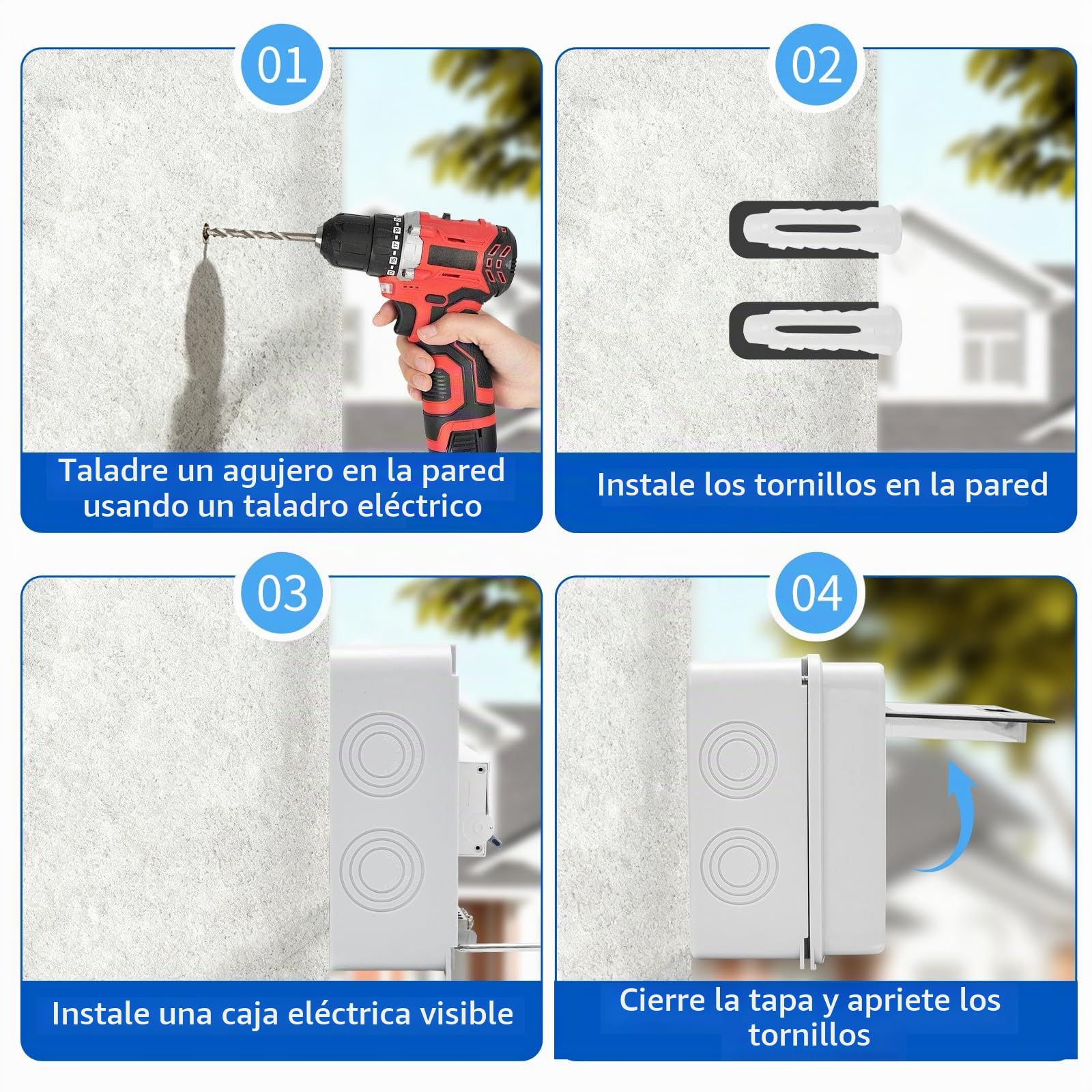 01

Taladre un agujero en la pared usando un taladro eléctrico

02

Instale los tornillos en la pared

03

Instale una caja eléctrica visible

04

Cierre la tapa y apriete los tornillos