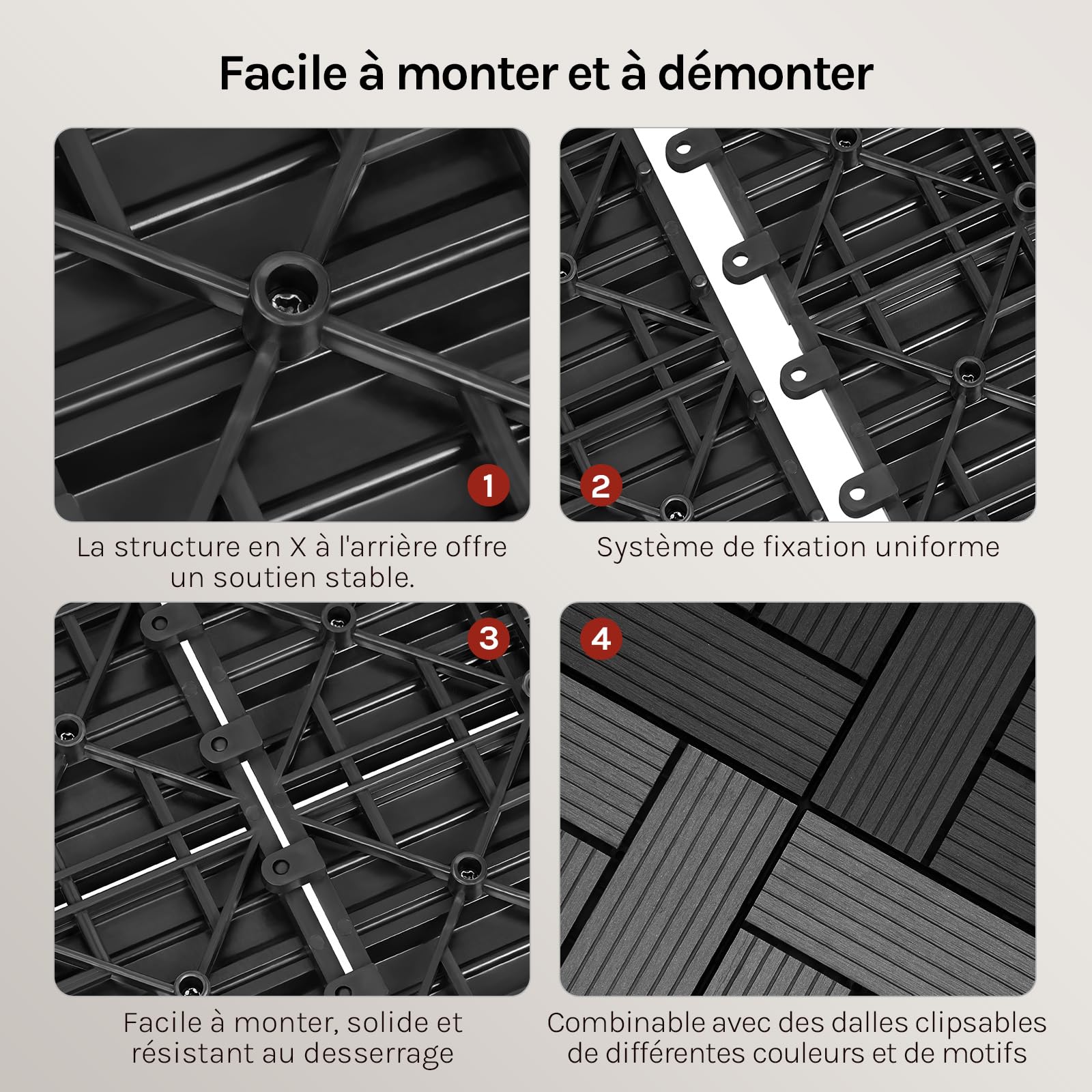 Facile à monter et à démonter

1

La structure en X à l'arrière offre un soutien stable.

2

Système de fixation uniforme

3

Facile à monter, solide et résistant au desserrage

4

Combinable avec des dalles clipsables de différentes couleurs et de motifs