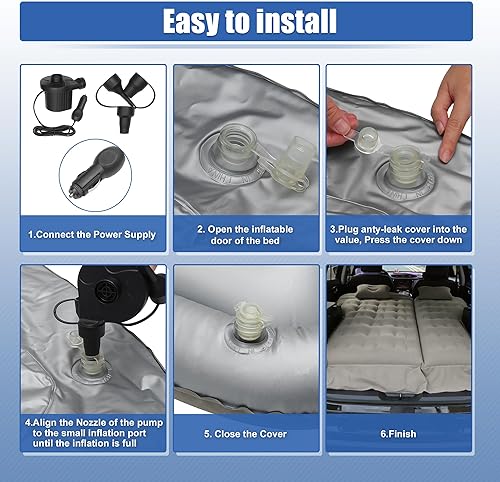 Easy to install

1.Connect the Power Supply

2. Open the inflatable door of the bed

3.Plug anty-leak cover into the value, Press the cover down

4.Align the Nozzle of the pump to the small inflation port until the inflation is full

5. Close the Cover

6.Finish