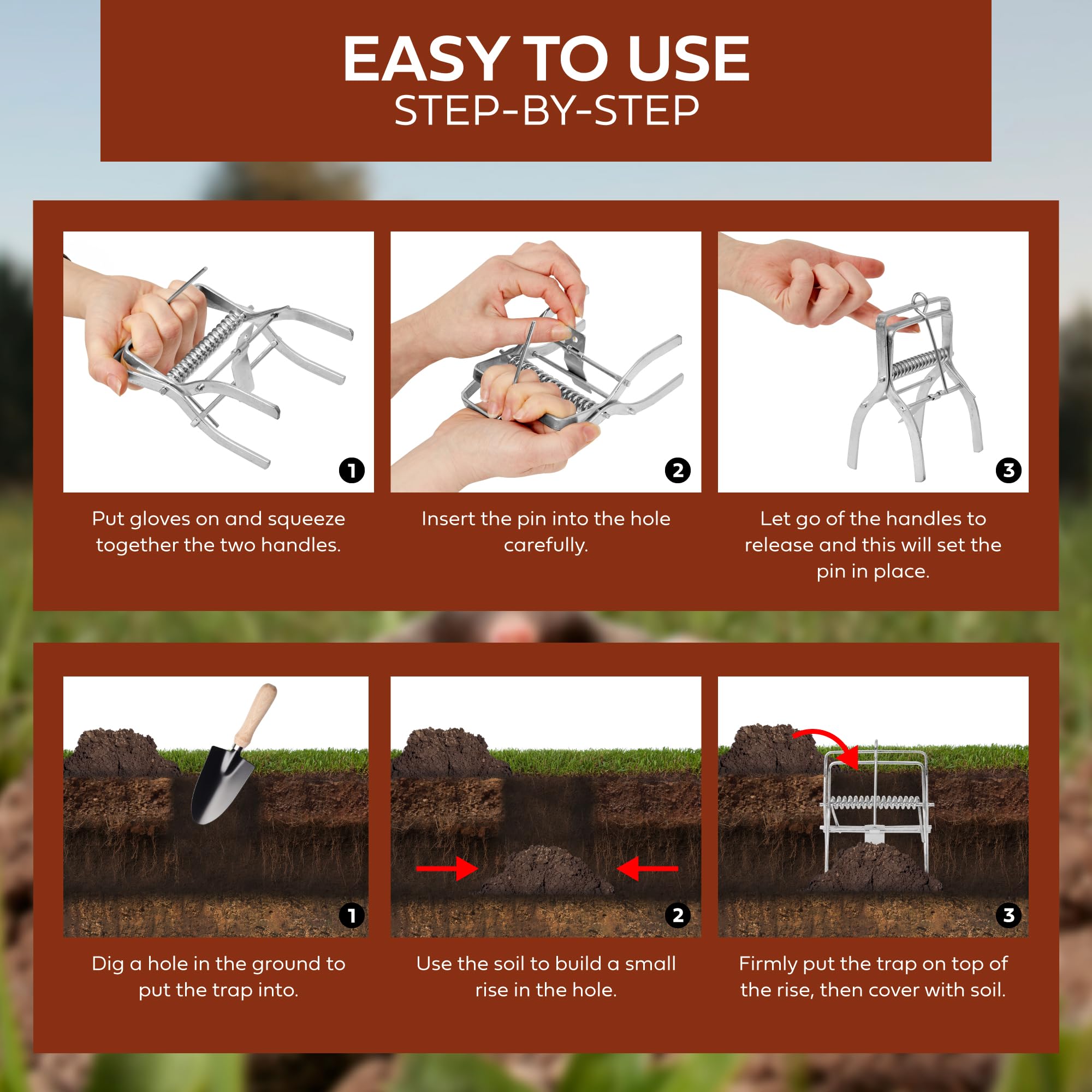 EASY TO USE
STEP-BY-STEP

1
Put gloves on and squeeze together the two handles.

2
Insert the pin into the hole carefully.

3
Let go of the handles to release and this will set the pin in place.

1
Dig a hole in the ground to put the trap into.

2
Use the soil to build a small rise in the hole.

3
Firmly put the trap on top of the rise, then cover with soil.