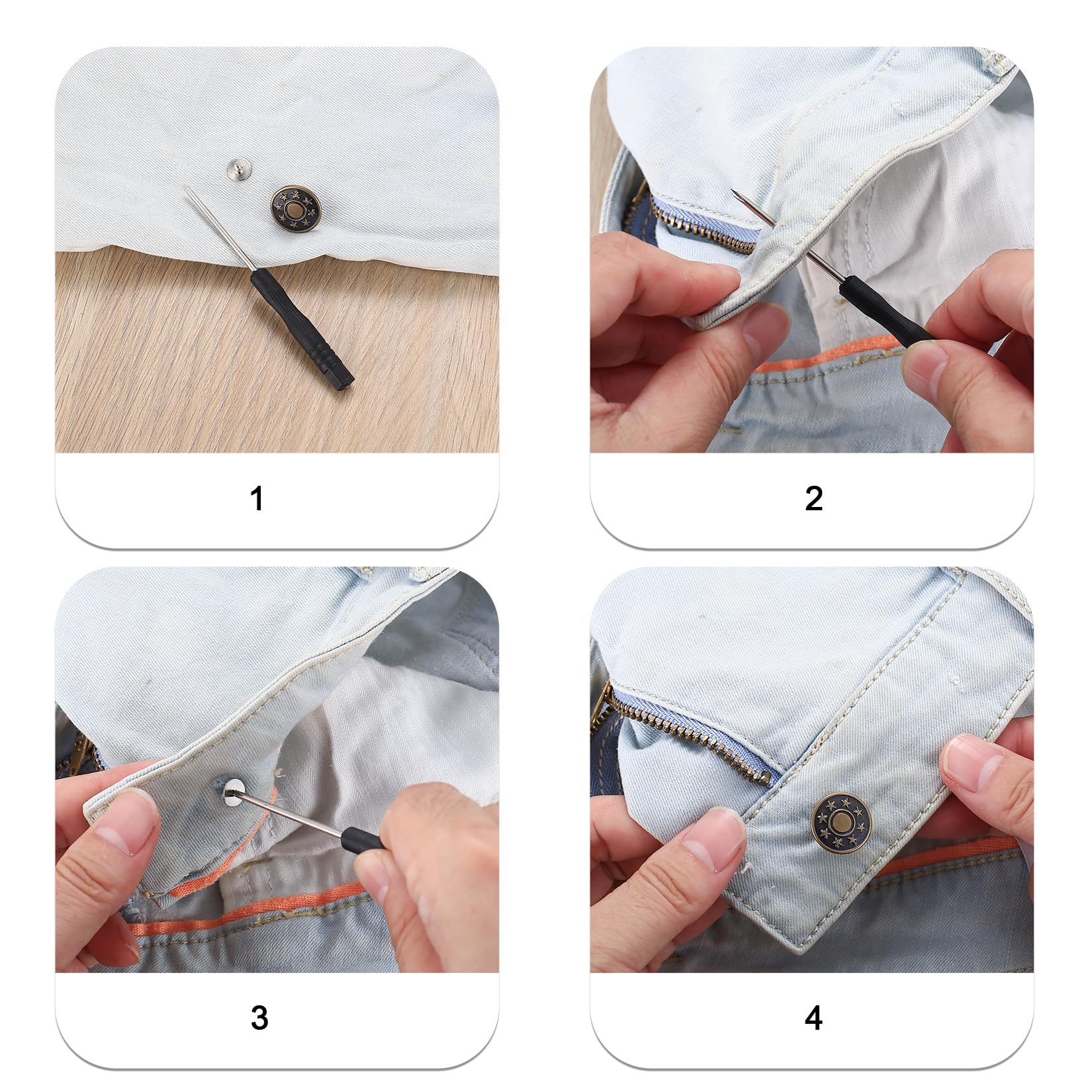 1

2

3

4