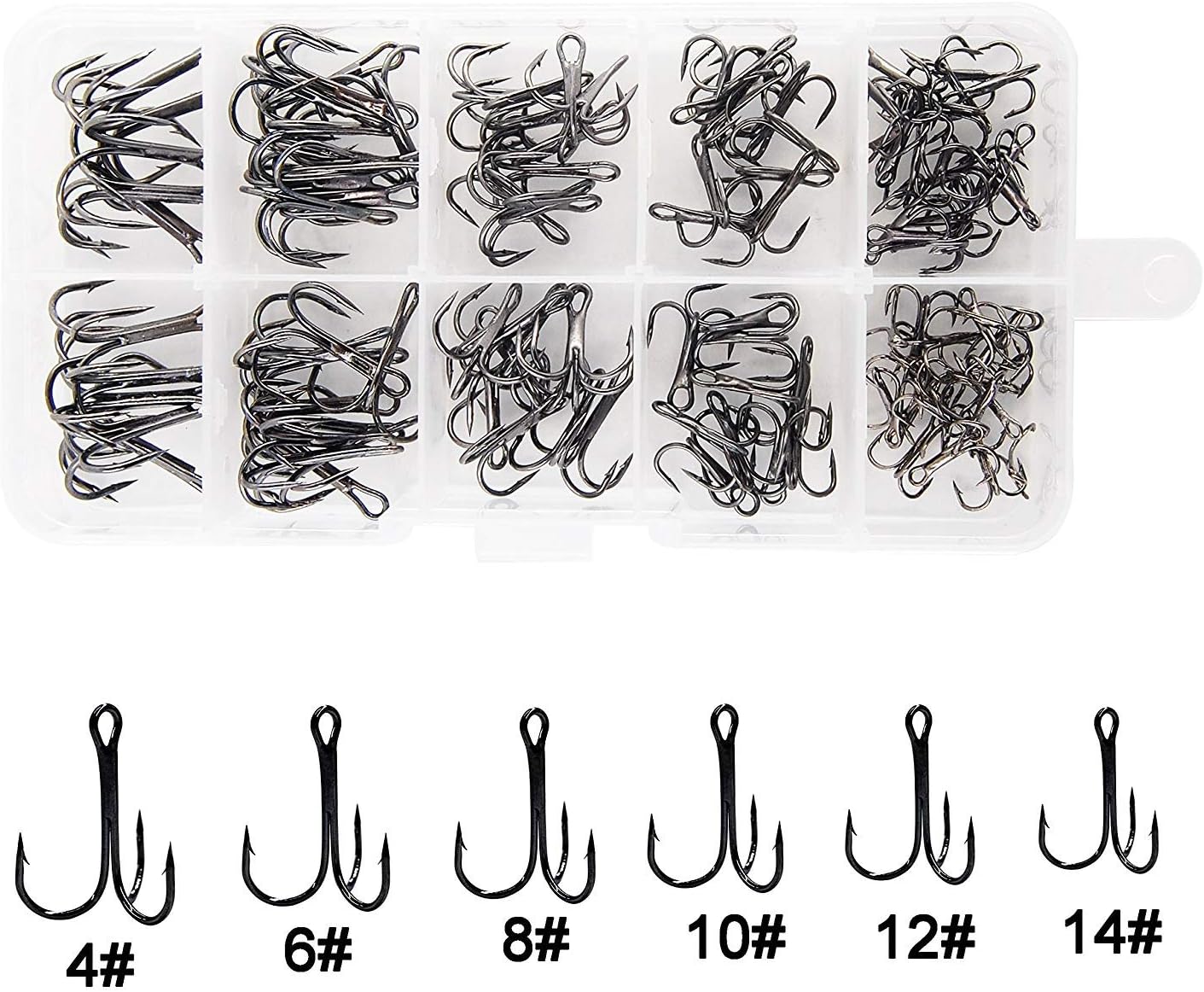 4#
6#
8#
10#
12#
14#