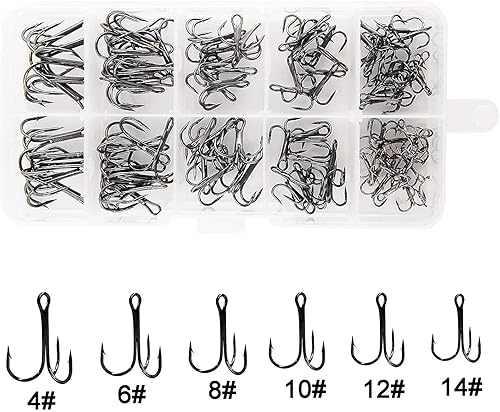 4# 6# 8# 10# 12# 14#