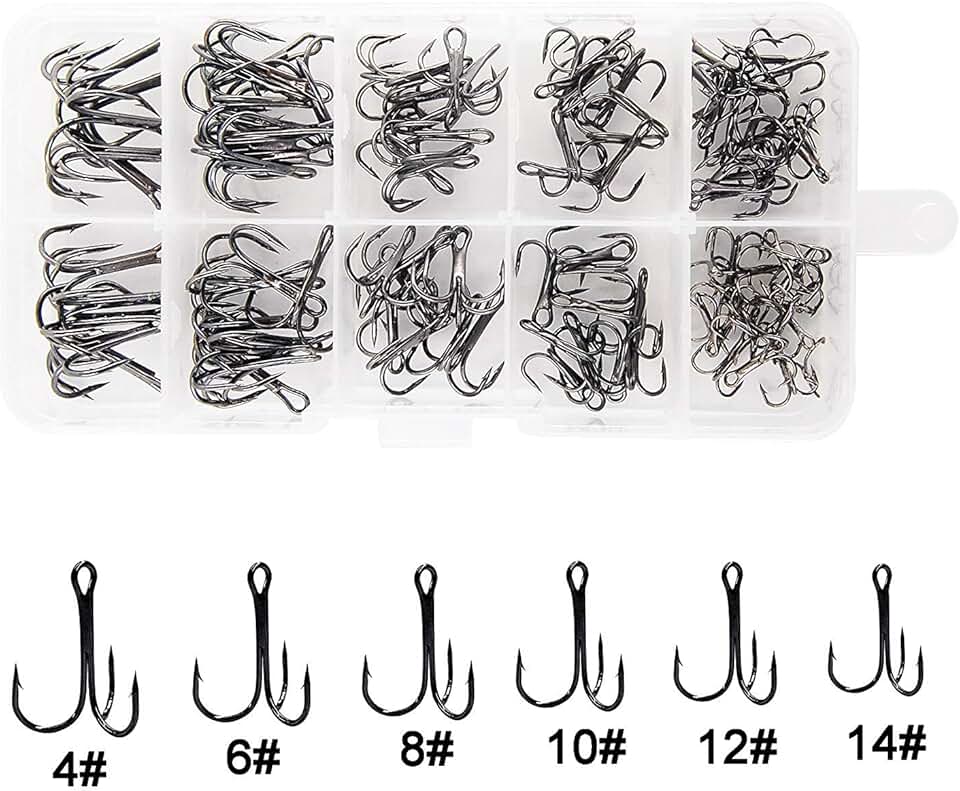 4# 6# 8# 10# 12# 14#