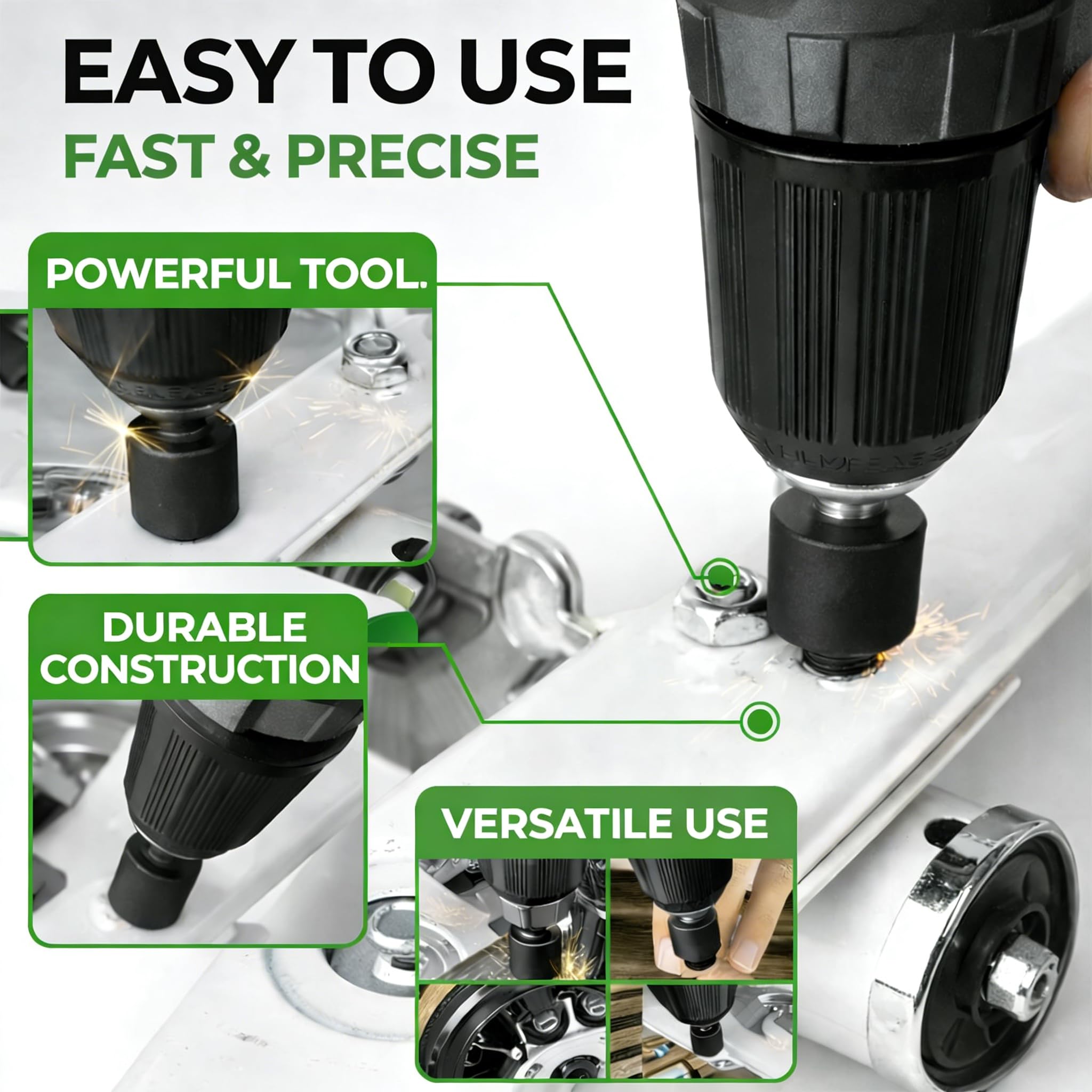 EASY TO USE
FAST & PRECISE

POWERFUL TOOL.

DURABLE CONSTRUCTION

VERSATILE USE