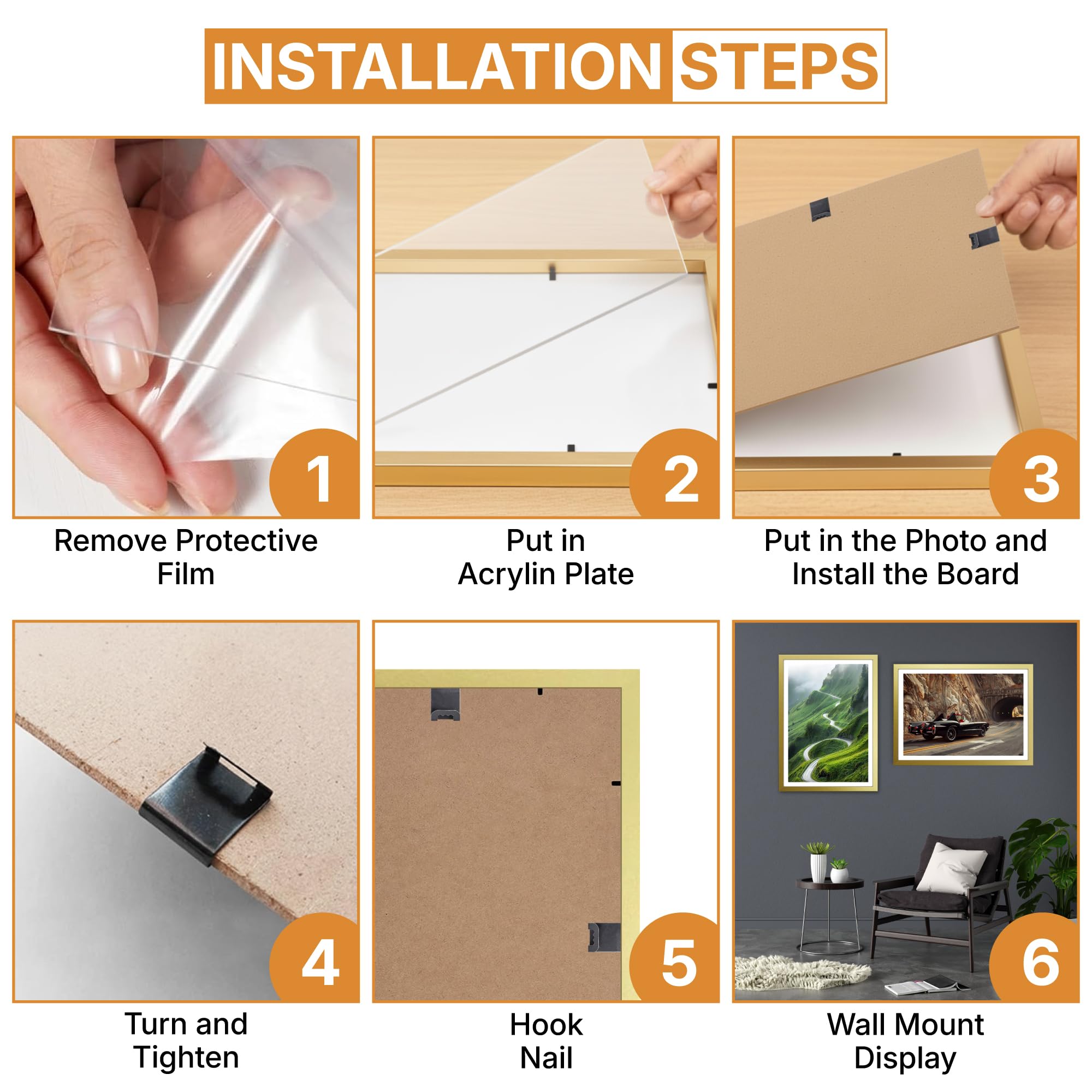 INSTALLATION STEPS

1
Remove Protective Film

2
Put in Acrylin Plate

3
Put in the Photo and Install the Board

4
Turn and Tighten

5
Hook Nail

6
Wall Mount Display