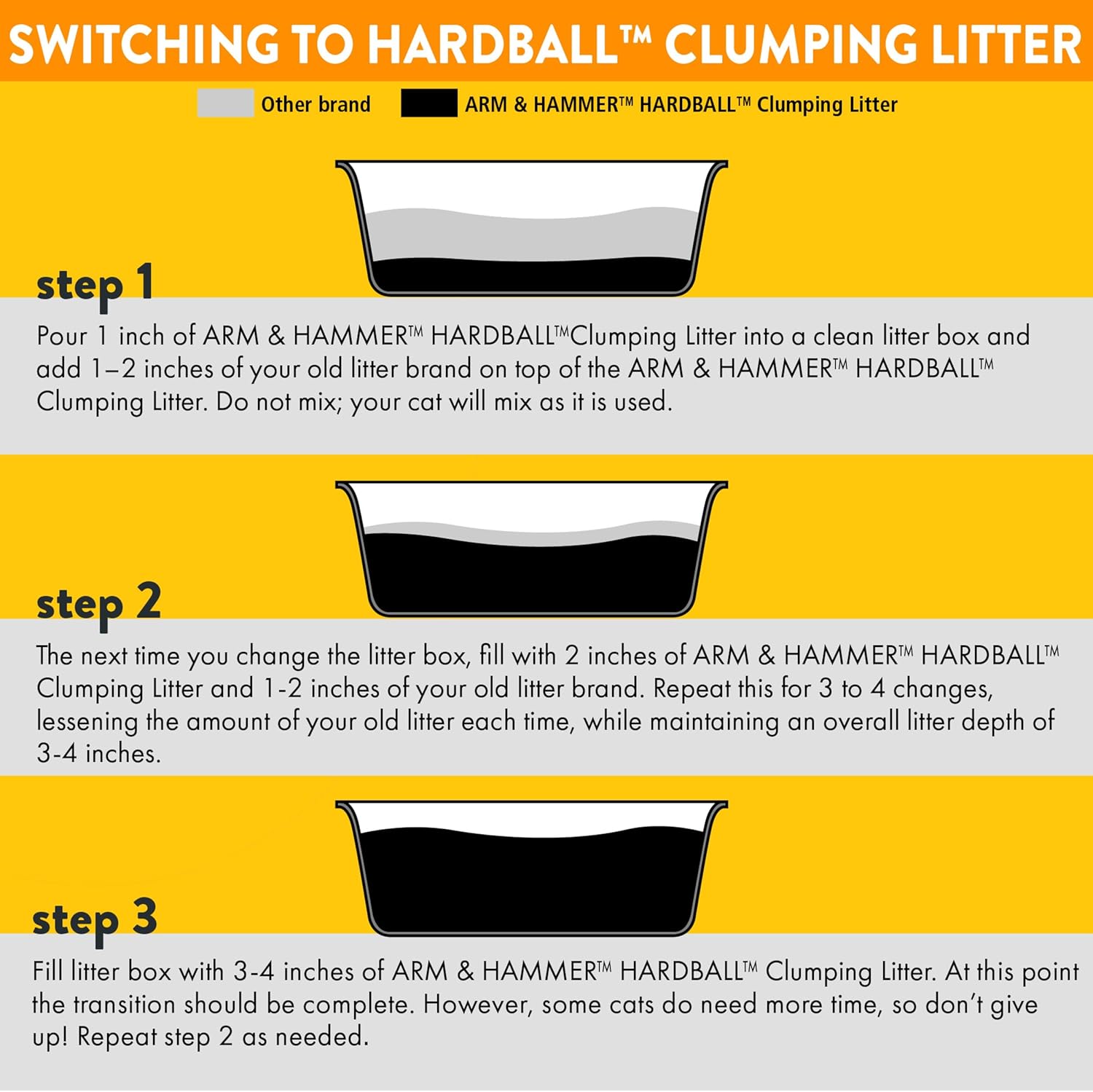 SWITCHING TO HARDBALL™ CLUMPING LITTER

Other brand ARM & HAMMER™ HARDBALL™ Clumping Litter

step 1

Pour 1 inch of ARM & HAMMER™ HARDBALL™Clumping Litter into a clean litter box and add 1–2 inches of your old litter brand on top of the ARM & HAMMER™ HARDBALL™ Clumping Litter. Do not mix; your cat will mix as it is used.

step 2

The next time you change the litter box, fill with 2 inches of ARM & HAMMER™ HARDBALL™ Clumping Litter and 1-2 inches of your old litter brand. Repeat this for 3 to 4 changes, lessening the amount of your old litter each time, while maintaining an overall litter depth of 3-4 inches.

step 3

Fill litter box with 3-4 inches of ARM & HAMMER™ HARDBALL™ Clumping Litter. At this point the transition should be complete. However, some cats do need more time, so don't give up! Repeat step 2 as needed.