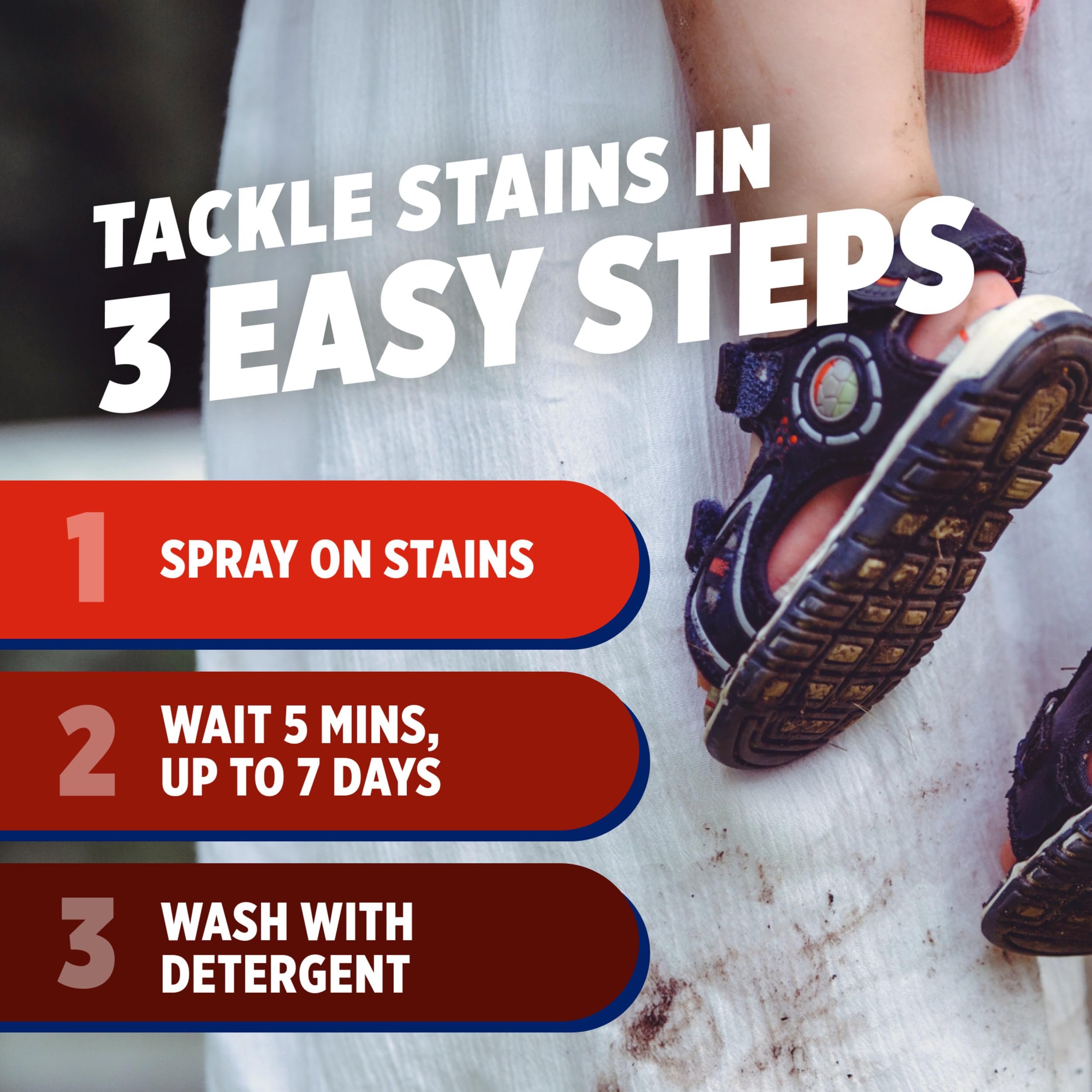 TACKLE STAINS IN
3 EASY STEPS

1 SPRAY ON STAINS

2 WAIT 5 MINS, UP TO 7 DAYS

3 WASH WITH DETERGENT