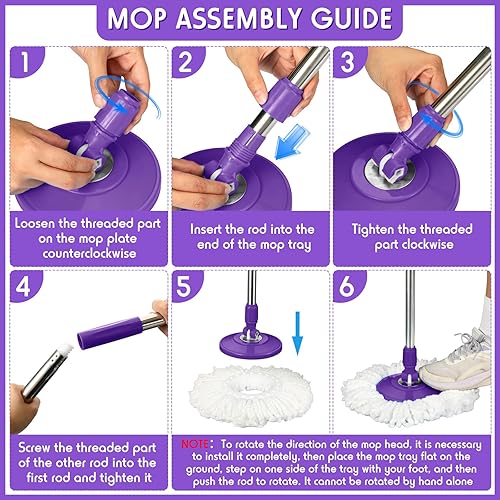 MOP ASSEMBLY GUIDE

1

Loosen the threaded part on the mop plate counterclockwise

2

Insert the rod into the end of the mop tray

3

Tighten the threaded part clockwise

4

Screw the threaded part of the other rod into the first rod and tighten it

5

6

NOTE: To rotate the direction of the mop head, it is necessary to install it completely, then place the mop tray flat on the ground, step on one side of the tray with your foot, and then push the rod to rotate. It cannot be rotated by hand alone