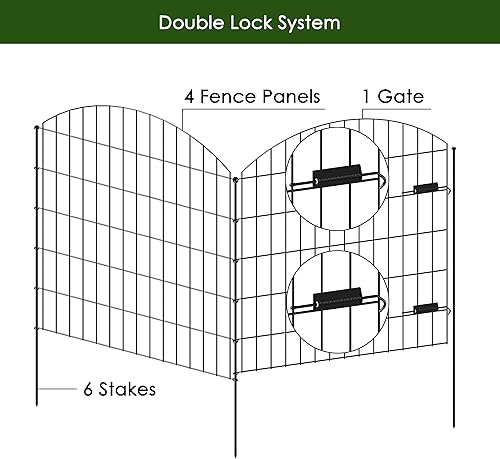 Double Lock System

4 Fence Panels

1 Gate

6 Stakes